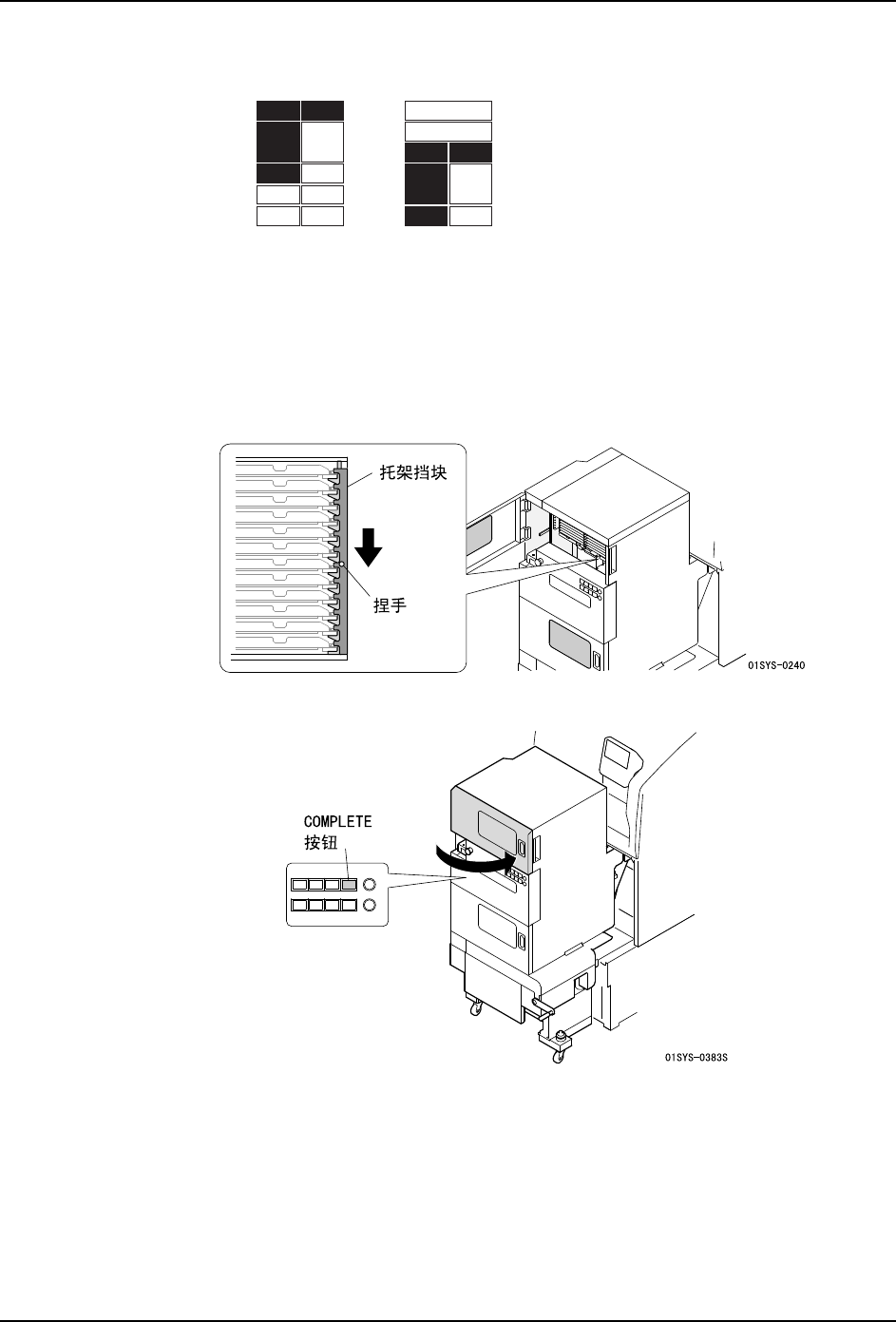 托架挡块

捏手

01SYS-0240

COMPLETE
按钮

01SYS-0383S