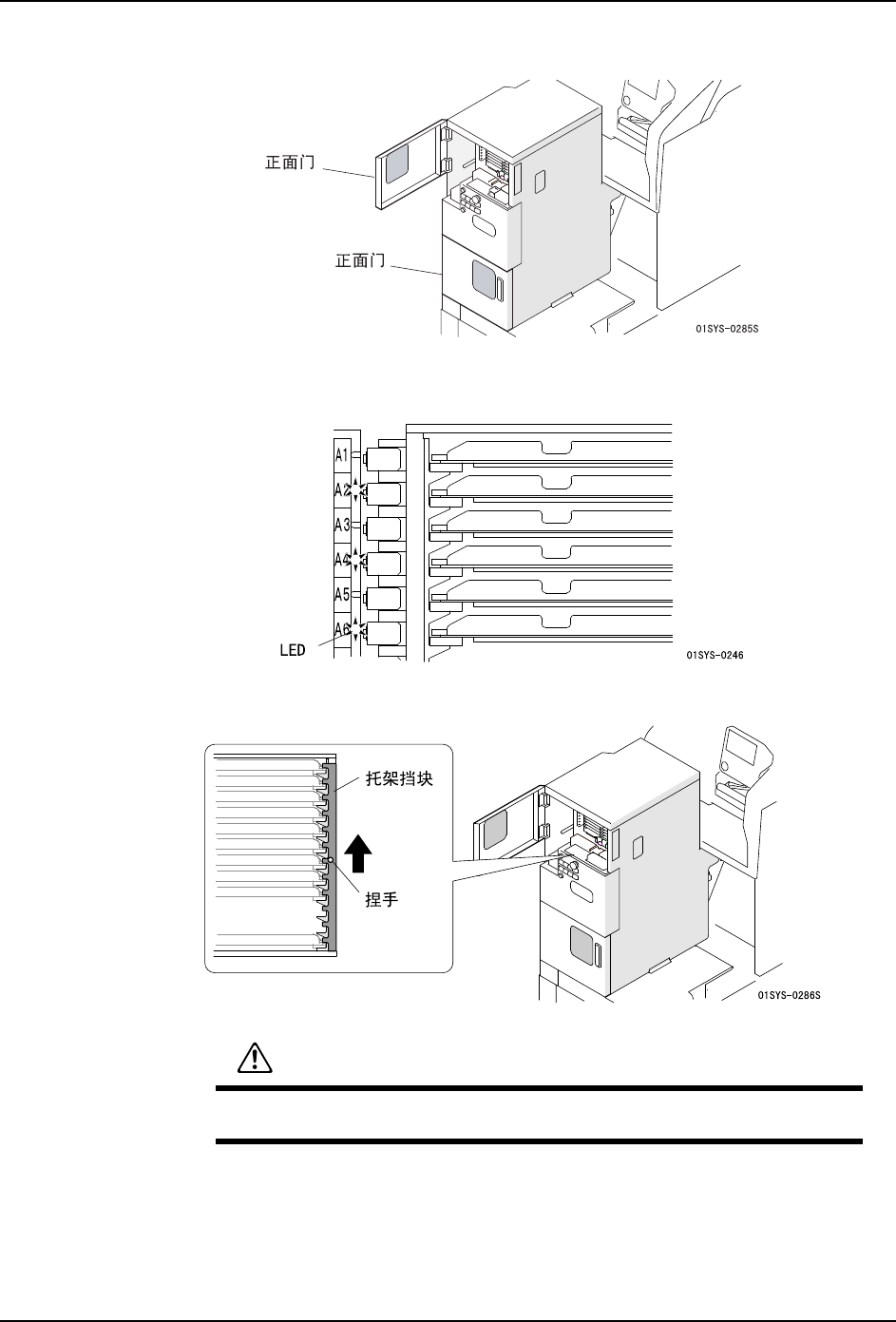 正面门

正面门

01SYS-0285S

A1

A2

A3

A4

A5

A6

LED

01SYS-0246

托架挡块

捏手

01SYS-0286S