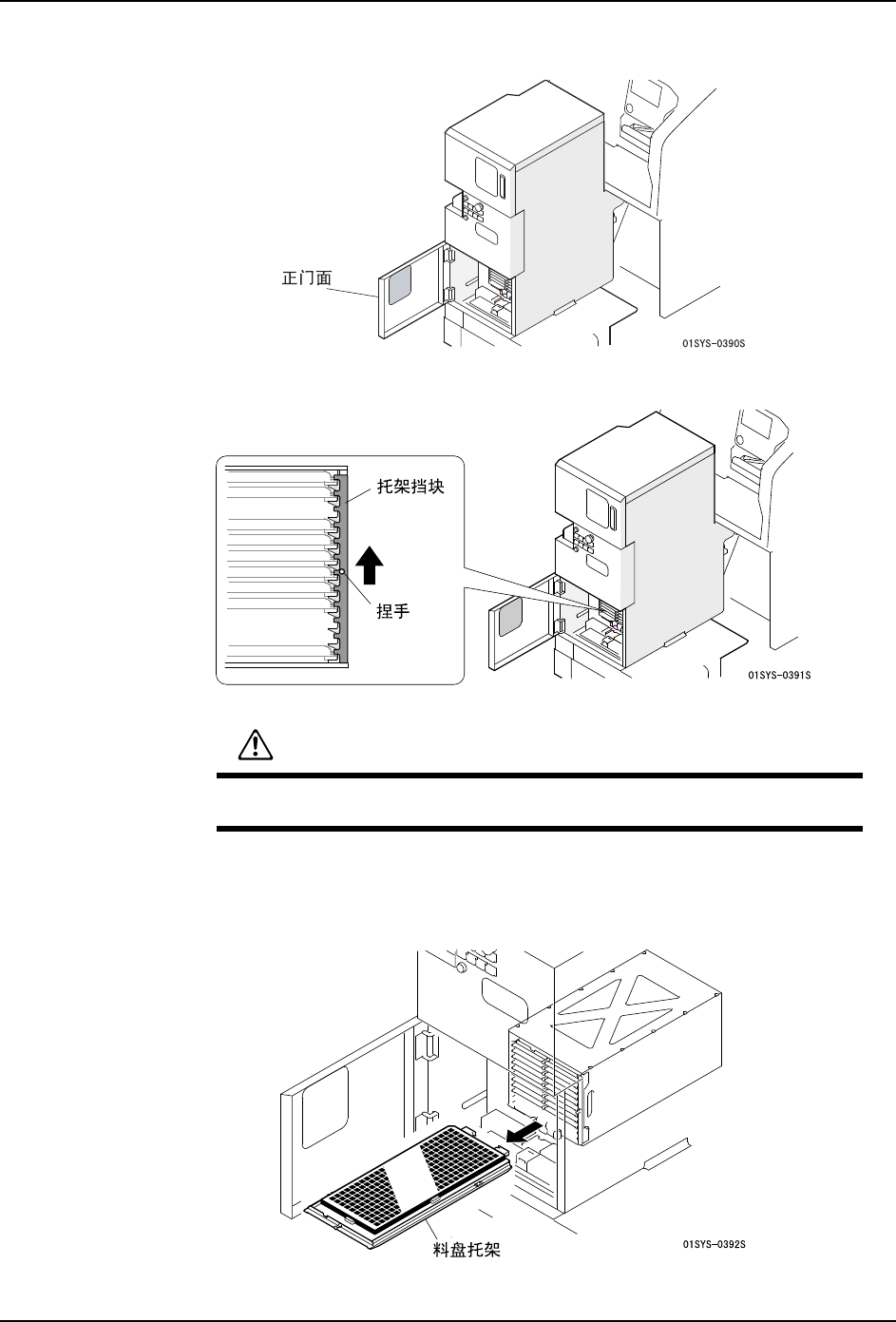 正门面

01SYS-0390S

托架挡块

捏手

01SYS-0391S

料盘托架

01SYS-0392S