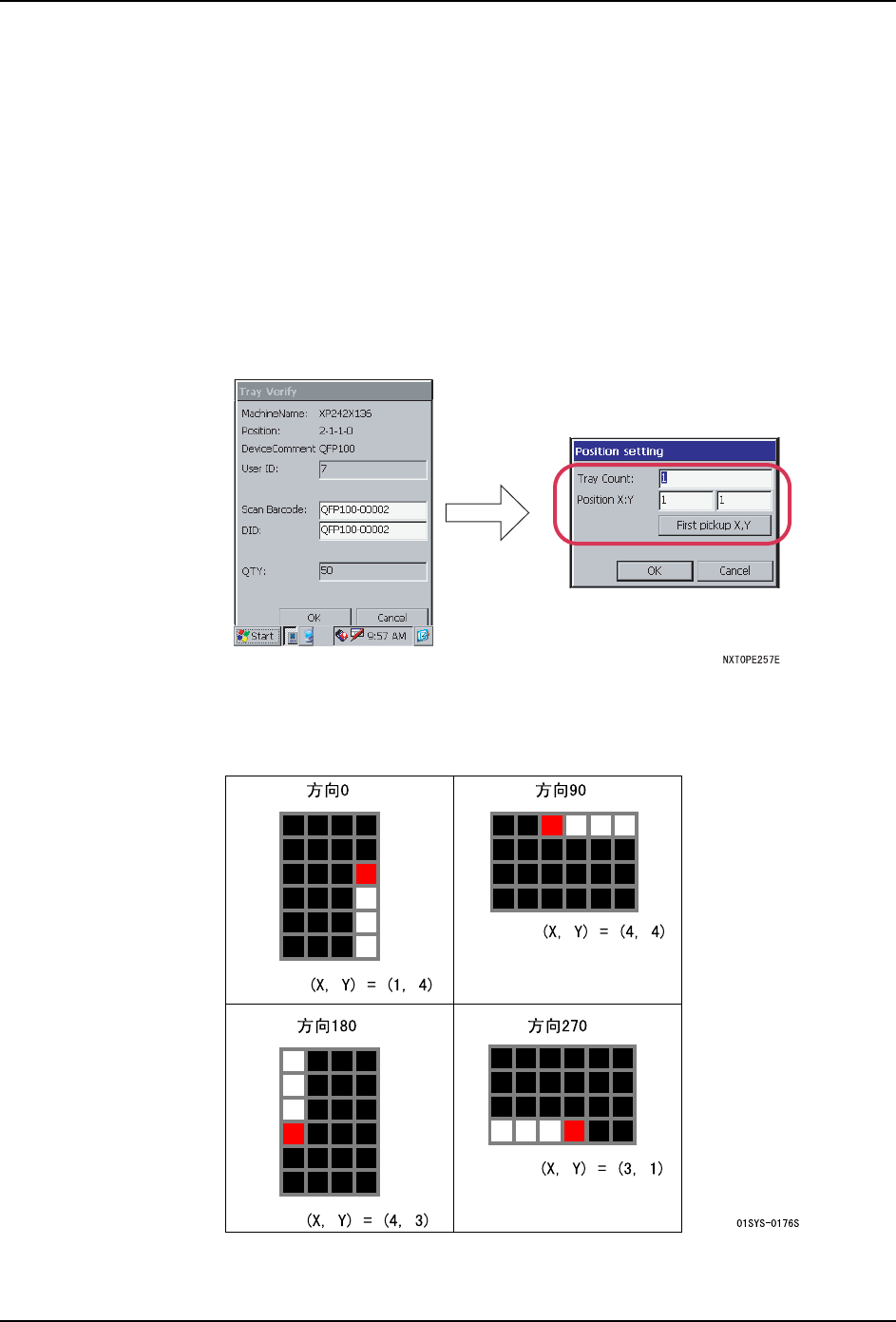 Tray Verify

MachineName: XP242X136
Position: 2-1-1-0
DeviceComment QFP100
User ID: 7

Scan Barcode: QFP100-00002
DID: QFP100-00002

QTY: 50

OK Cancel

Start 9:57 AM

Position setting

Tray Count: 1
Position X:Y 1 1
First pickup X,Y

OK Cancel

NXTOPE257E

| 方向0 (X, Y) = (1, 4) | 方向90 (X, Y) = (4, 4) |
|---|---|
| 方向180 (X, Y) = (4, 3) | 方向270 (X, Y) = (3, 1) |

01SYS-0176S