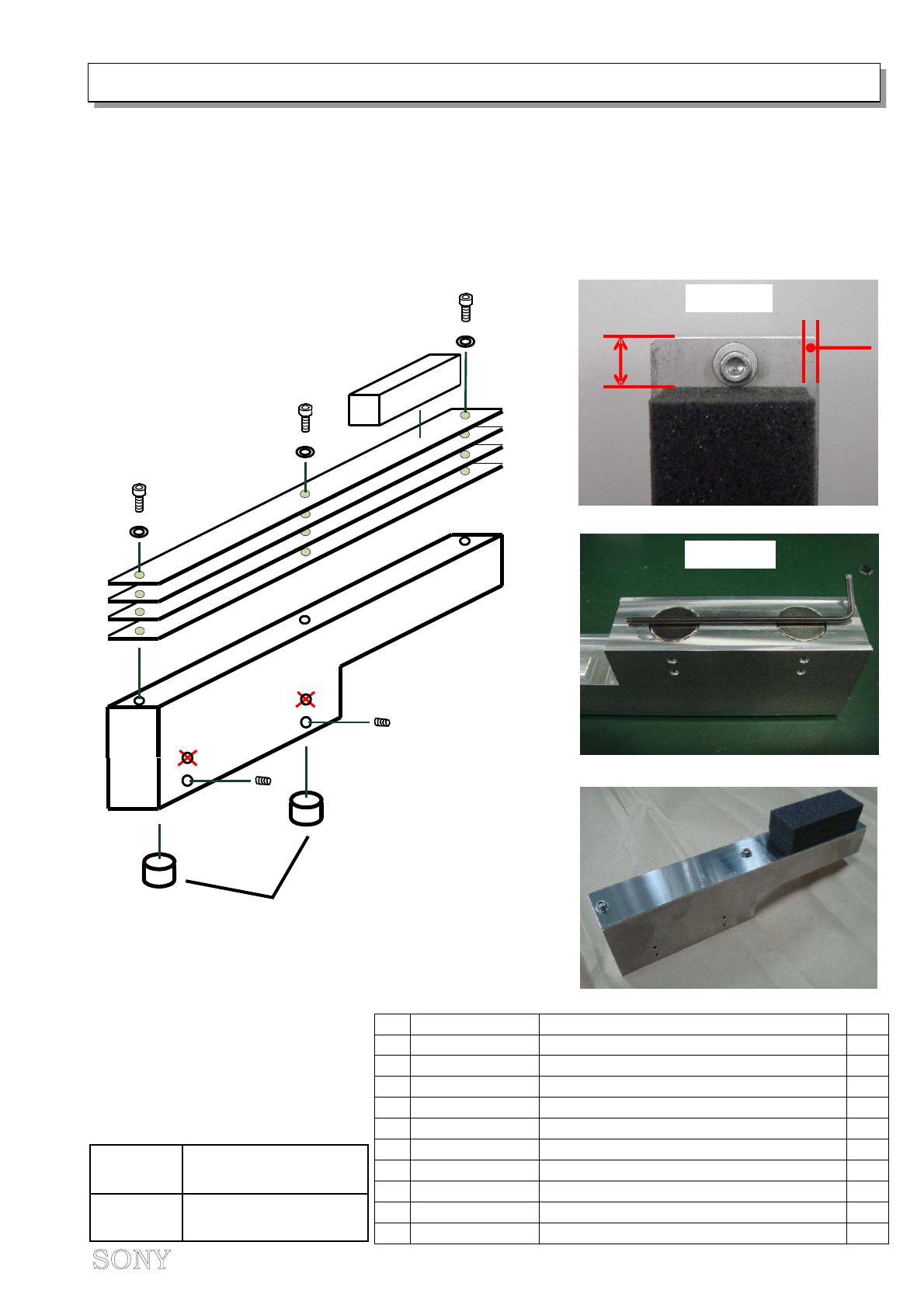 SONY