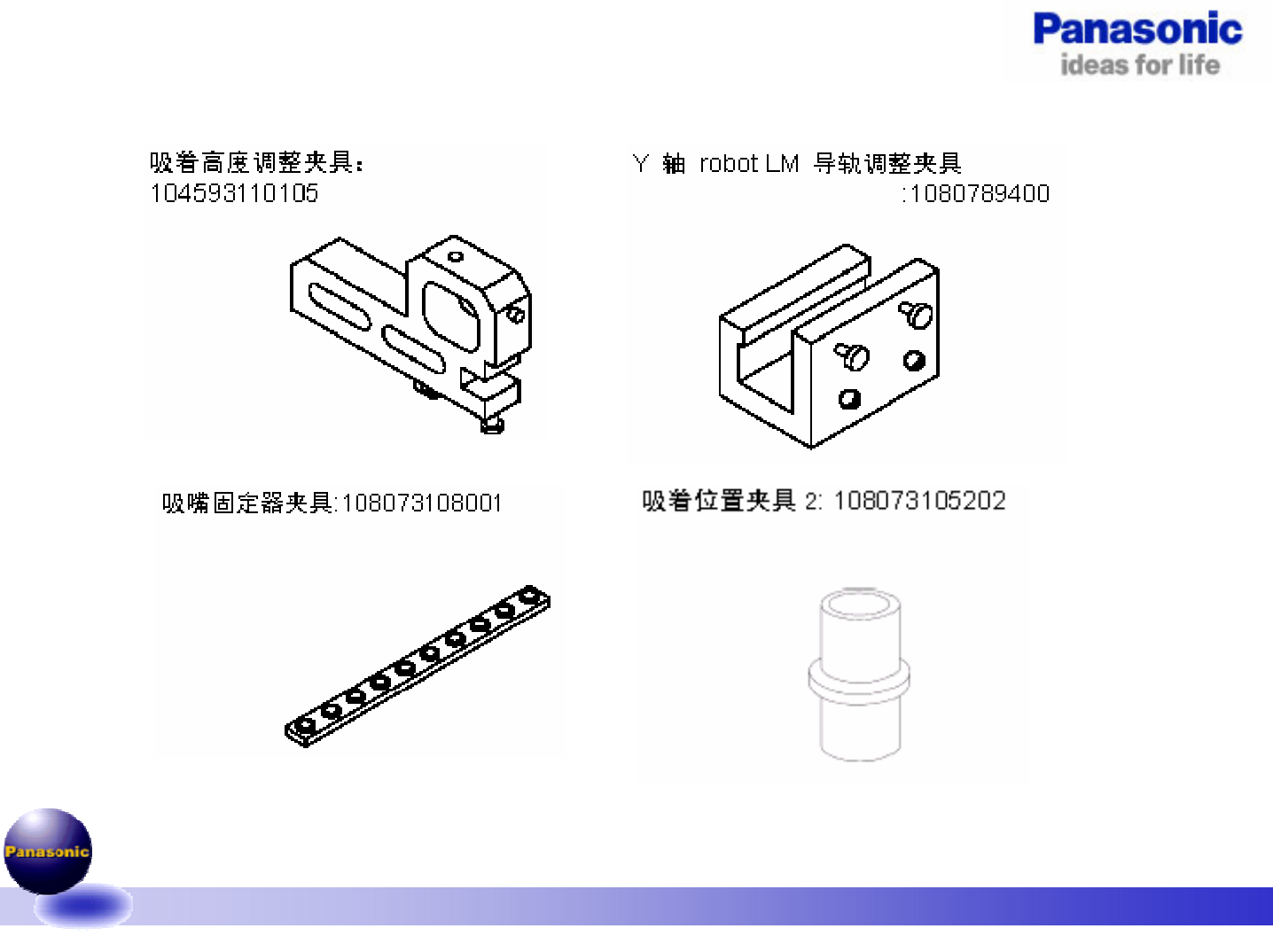 Panasonic
ideas for life

吸着高度调整夹具：
104593110105

Y 轴 robot LM 导轨调整夹具
:1080789400

吸嘴固定器夹具:108073108001

吸着位置夹具 2: 108073105202

Panasonic