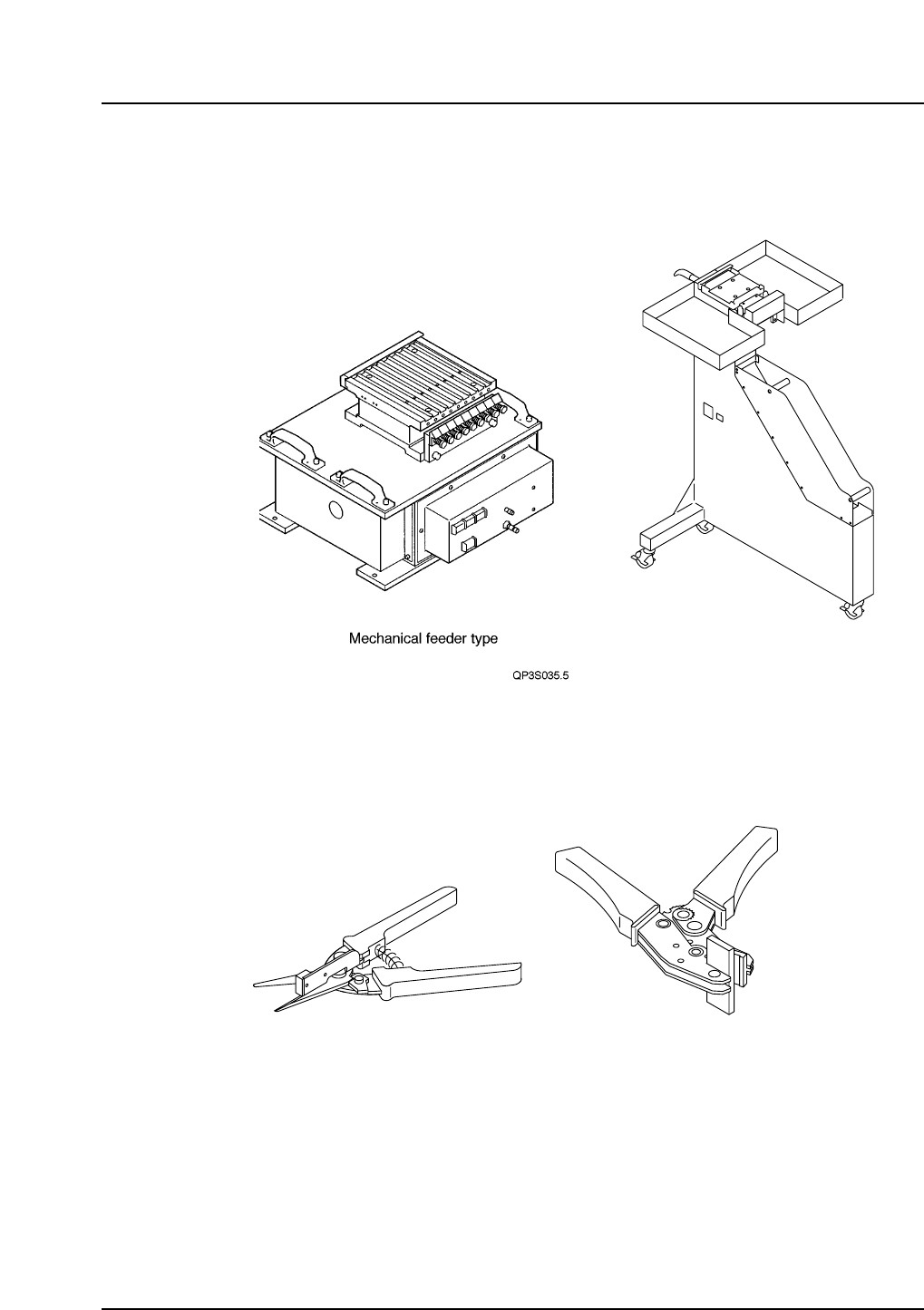 Mechanical feeder type

QP3S035.5