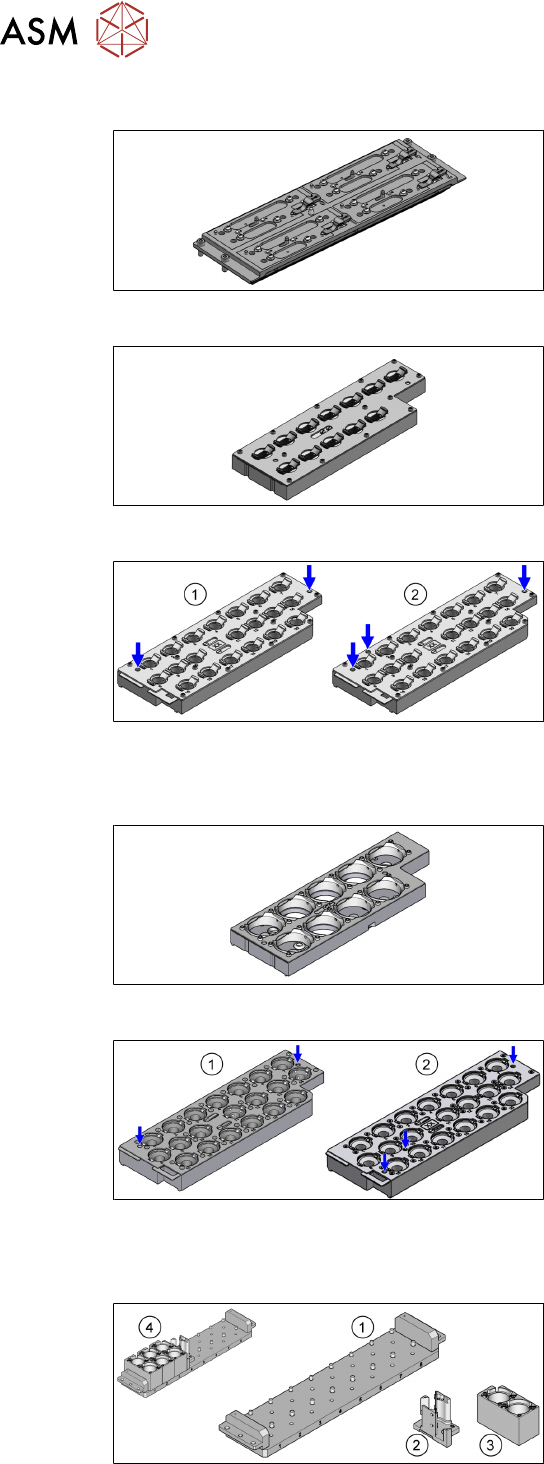 ASM

1

2

1

2

4

1

2

3