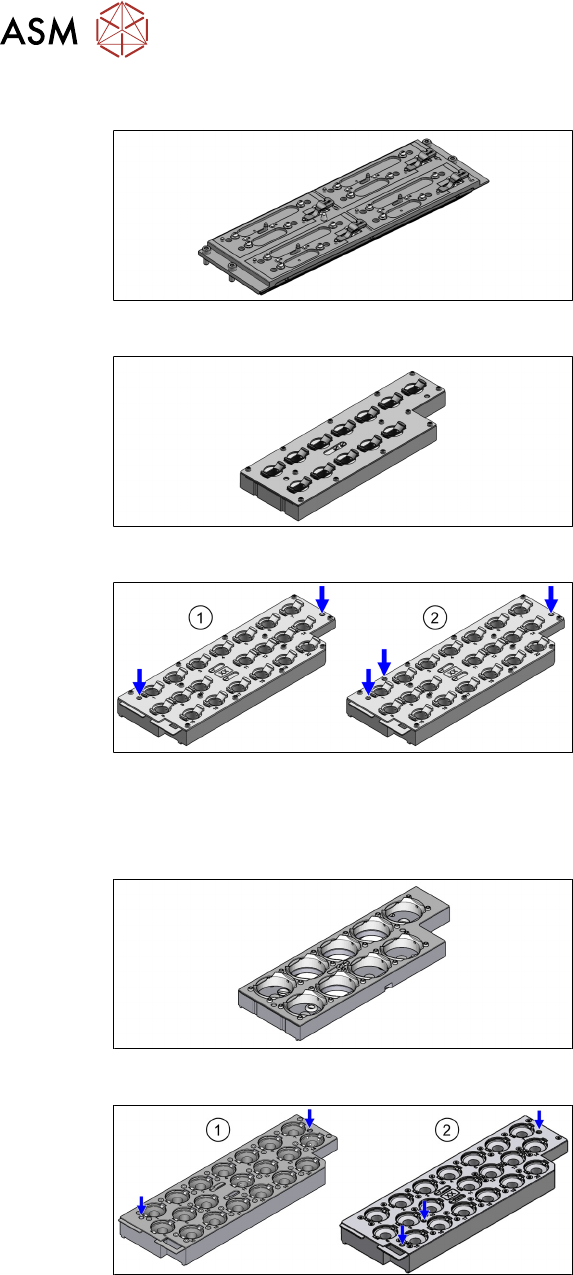 ASM

1

2

1

2