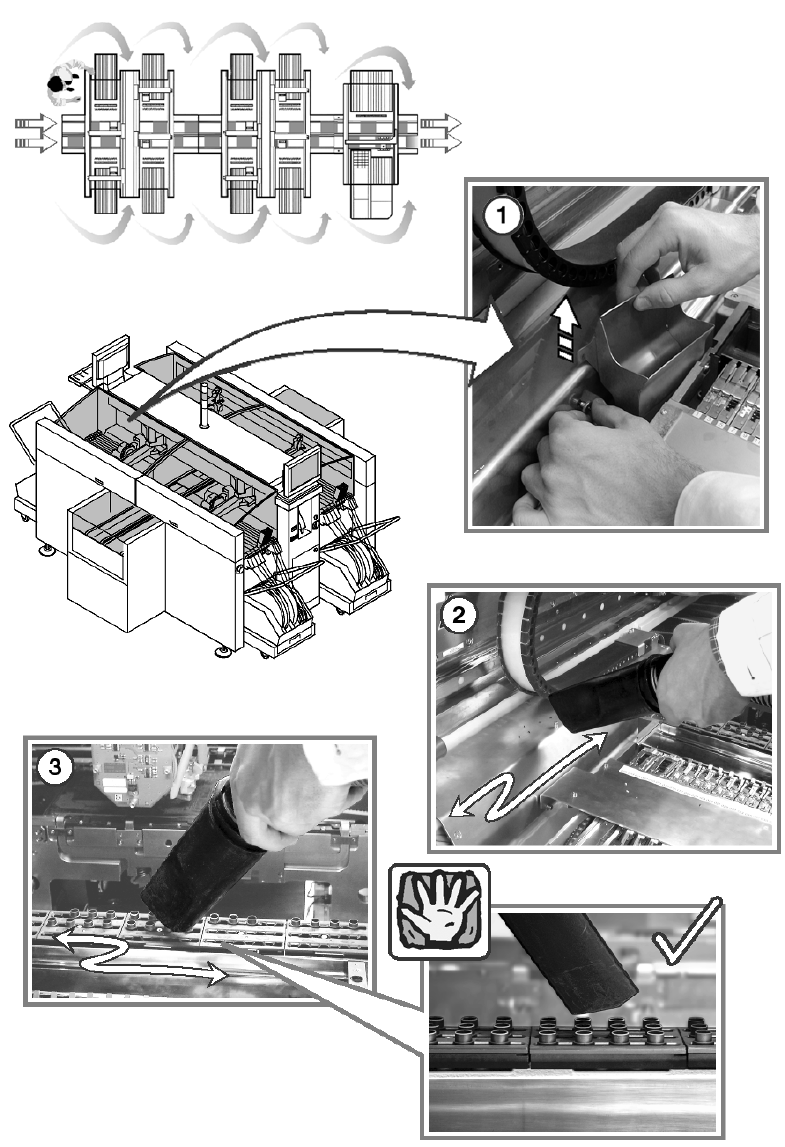 1

2

3