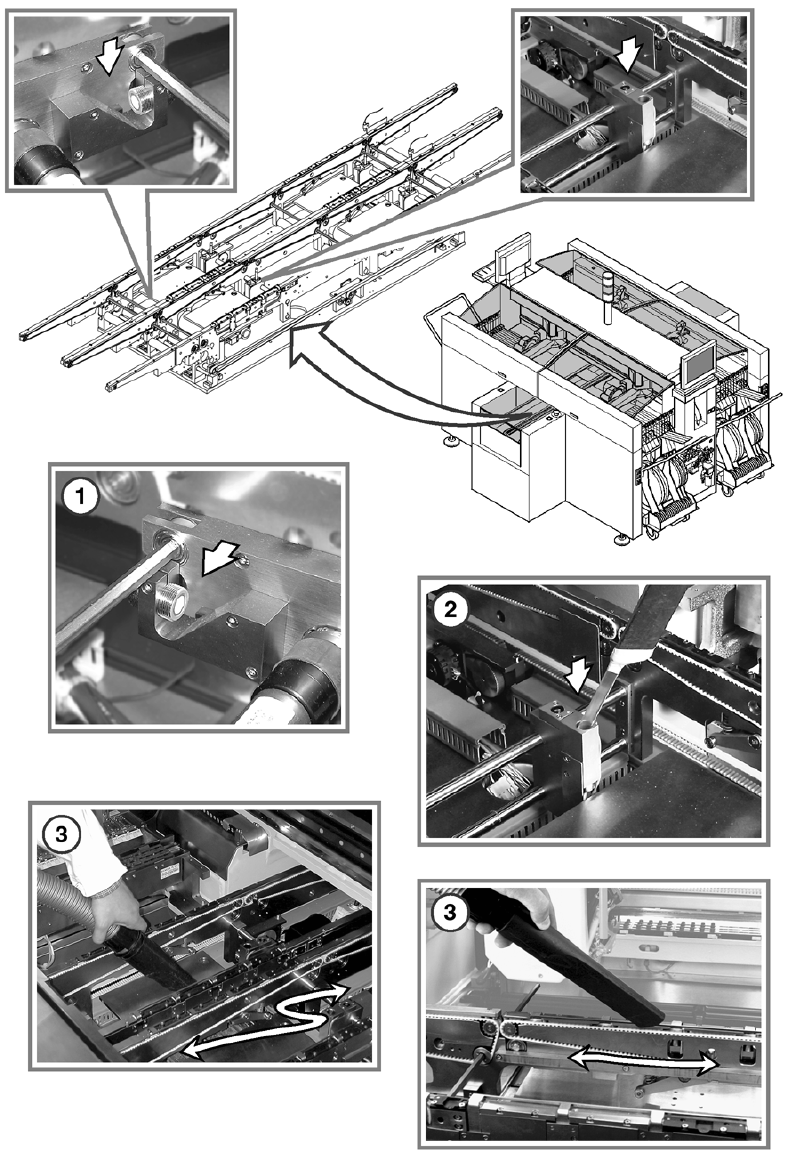 1

2

3

3