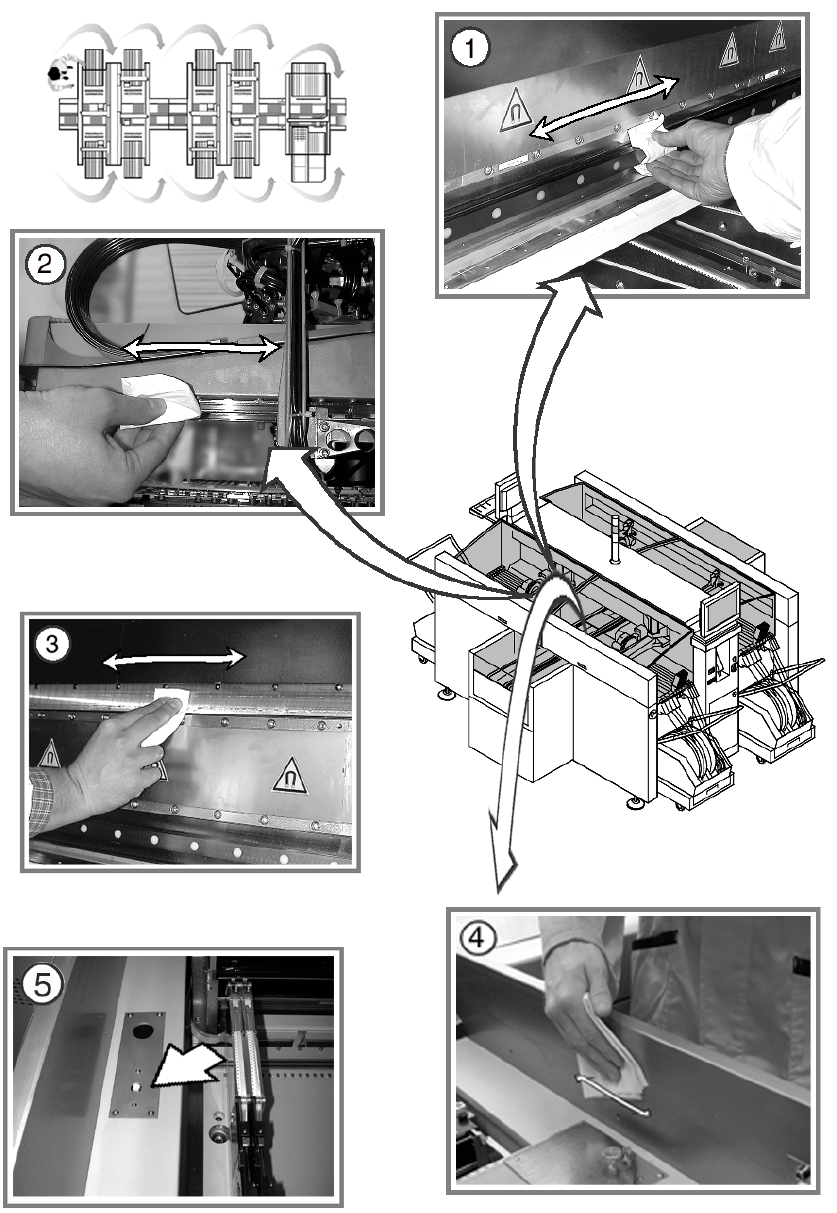 1

2

3

4

5