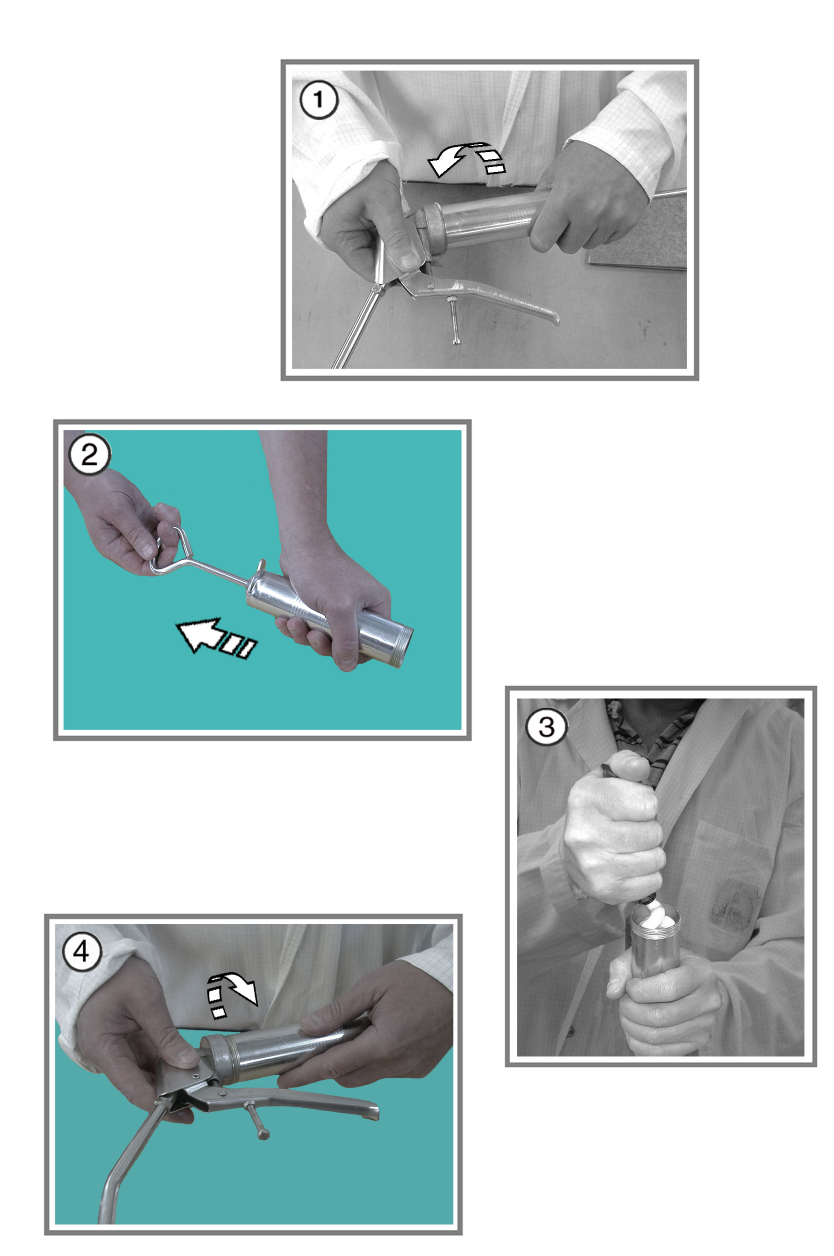 1

2

3

4