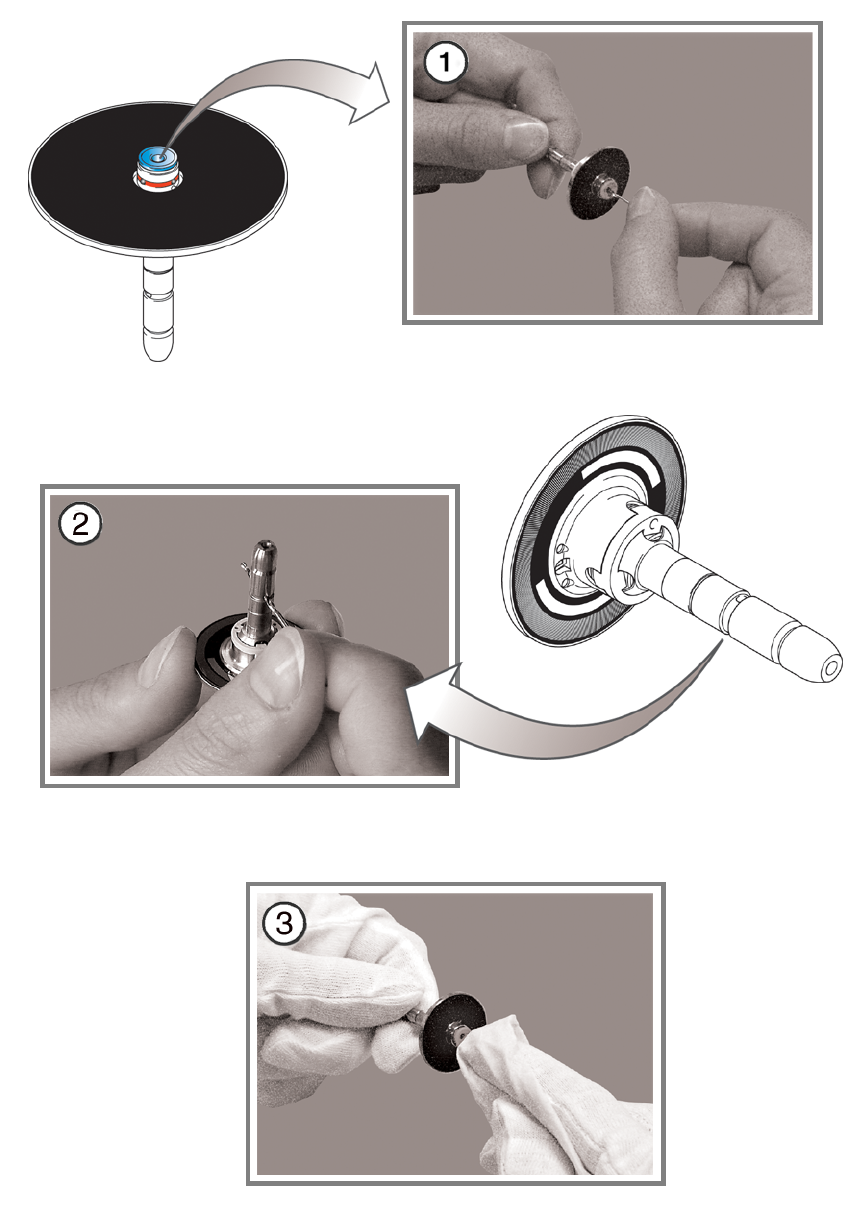 1

2

3