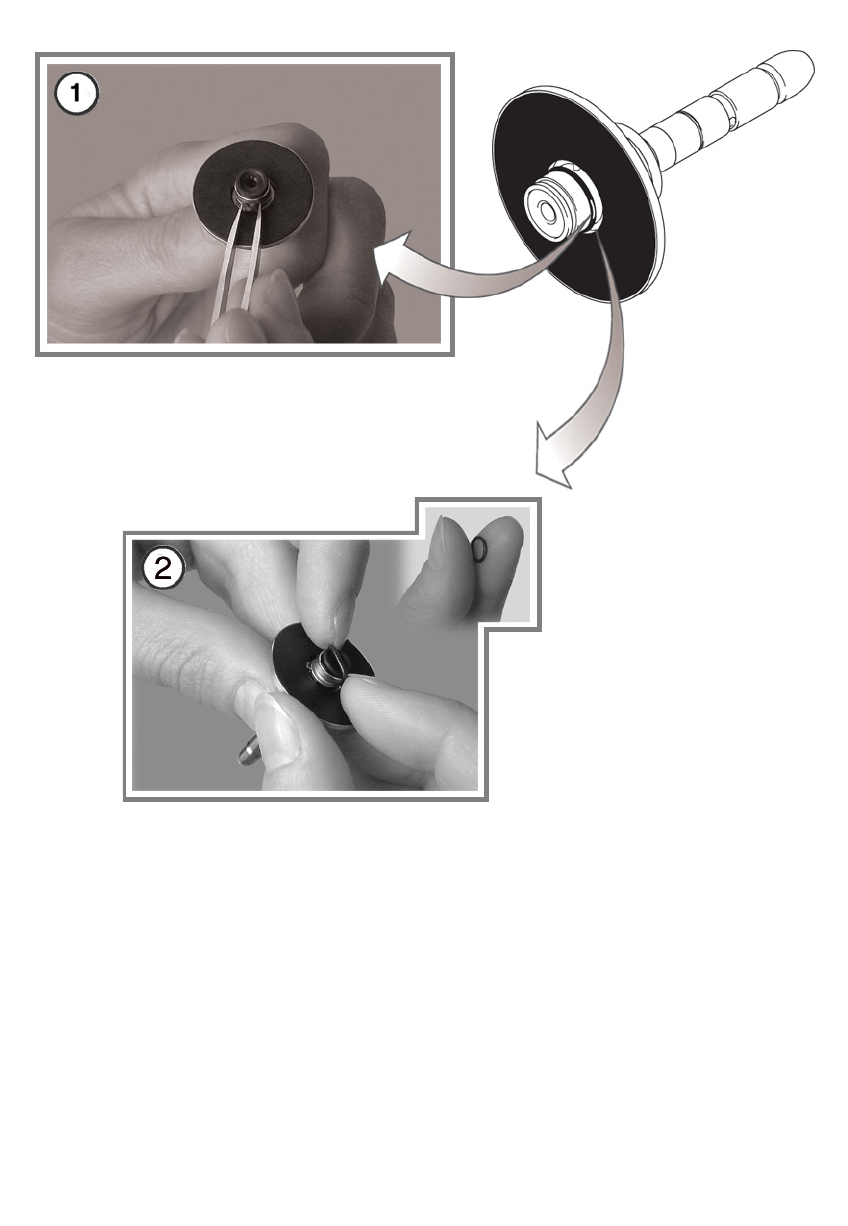 1

2