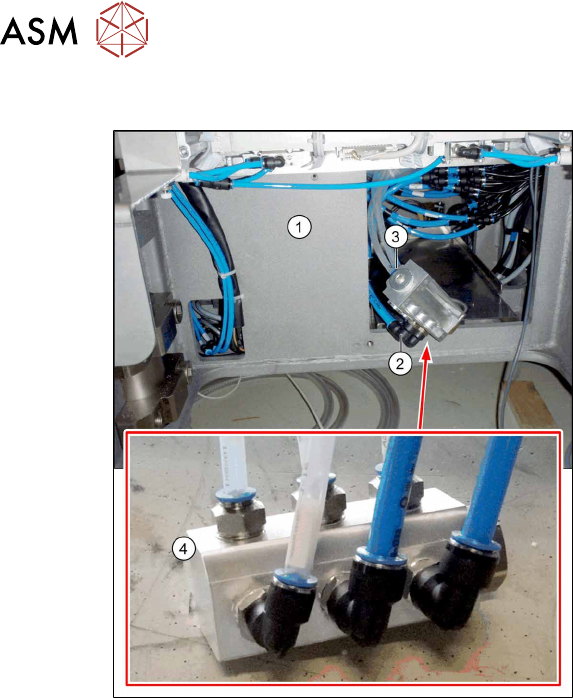 ASM

1
3
2
4