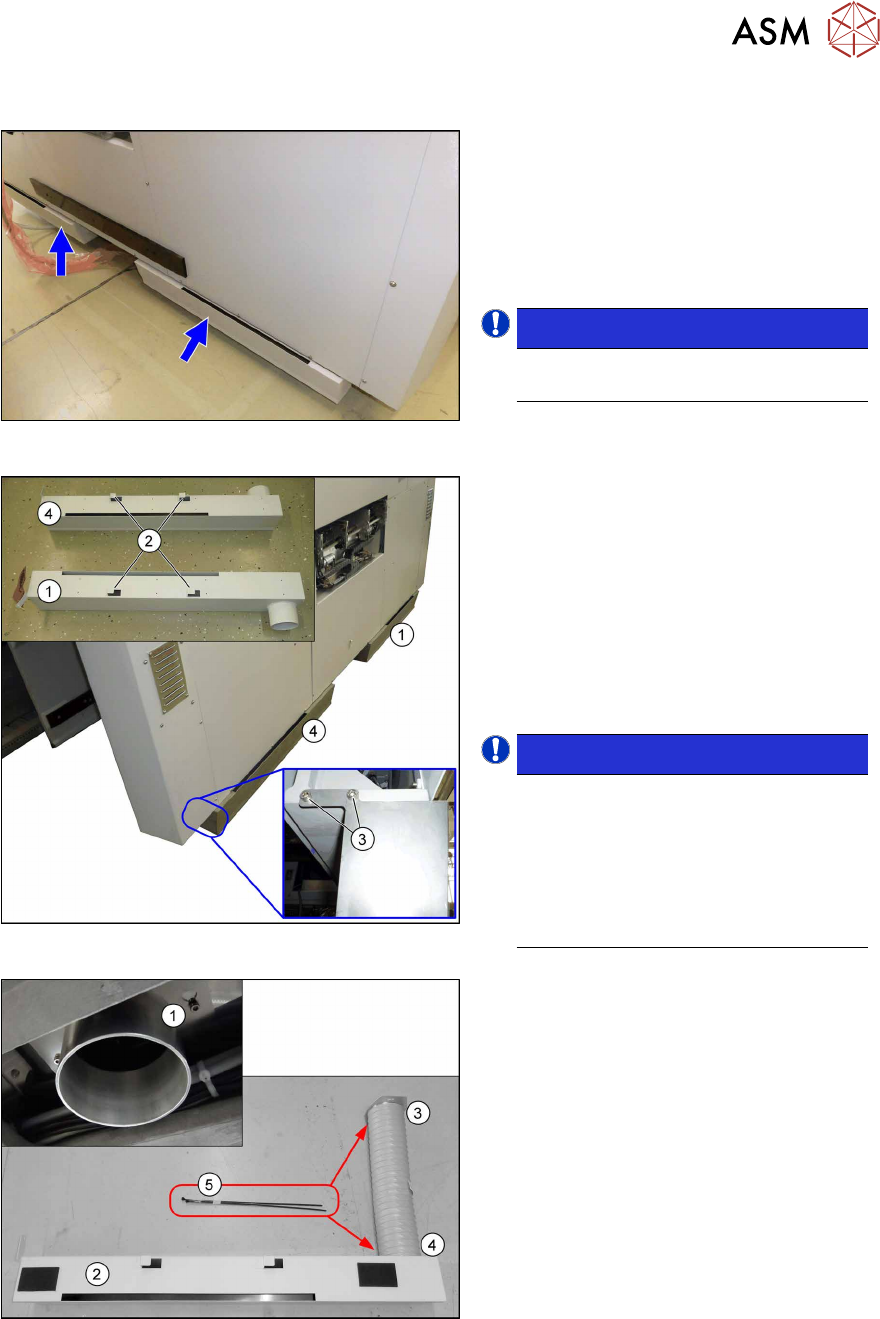 ASM

4
2
1
1
4
3

1
3
5
4
2