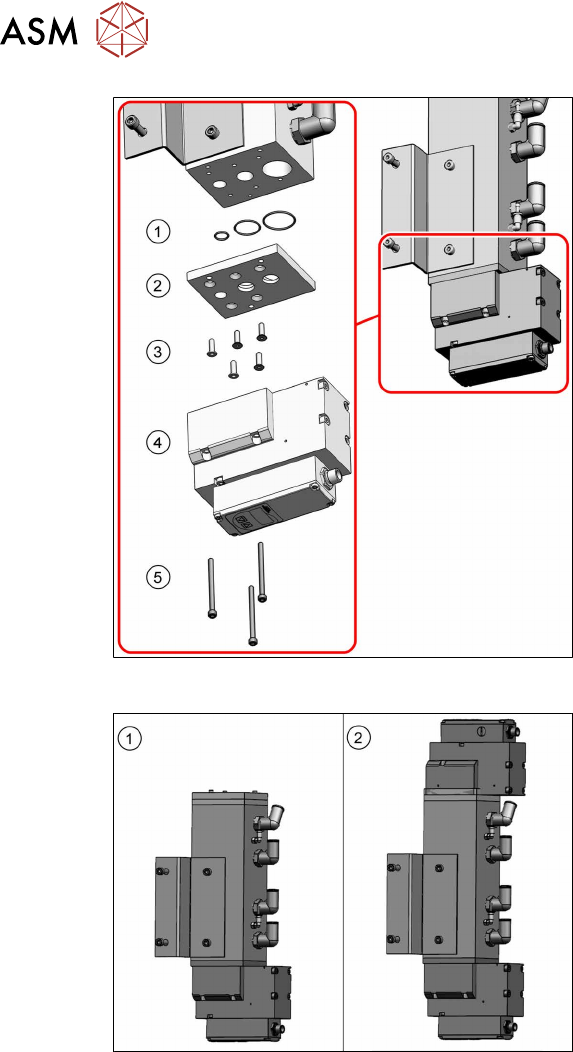 ASM

1
2
3
4
5

1
2