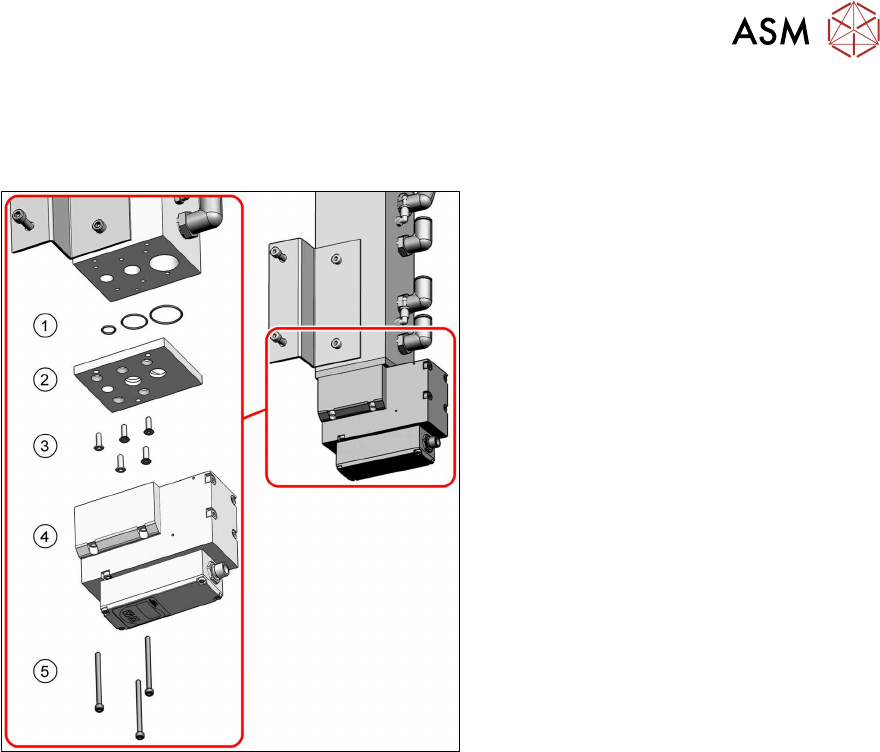 ASM

1
2
3
4
5