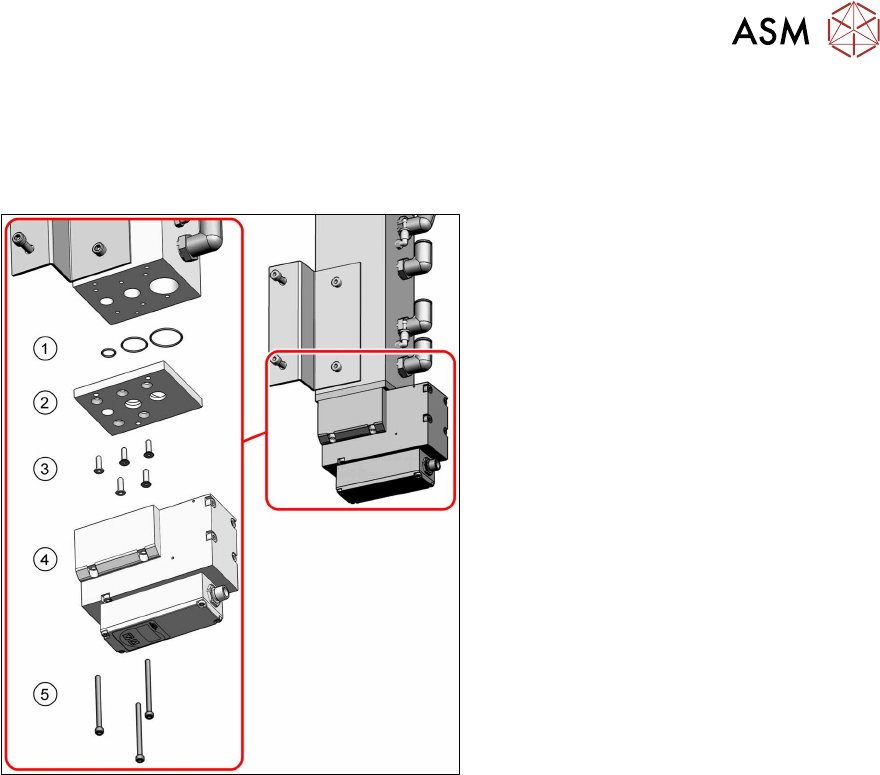 ASM

1

2

3

4

5