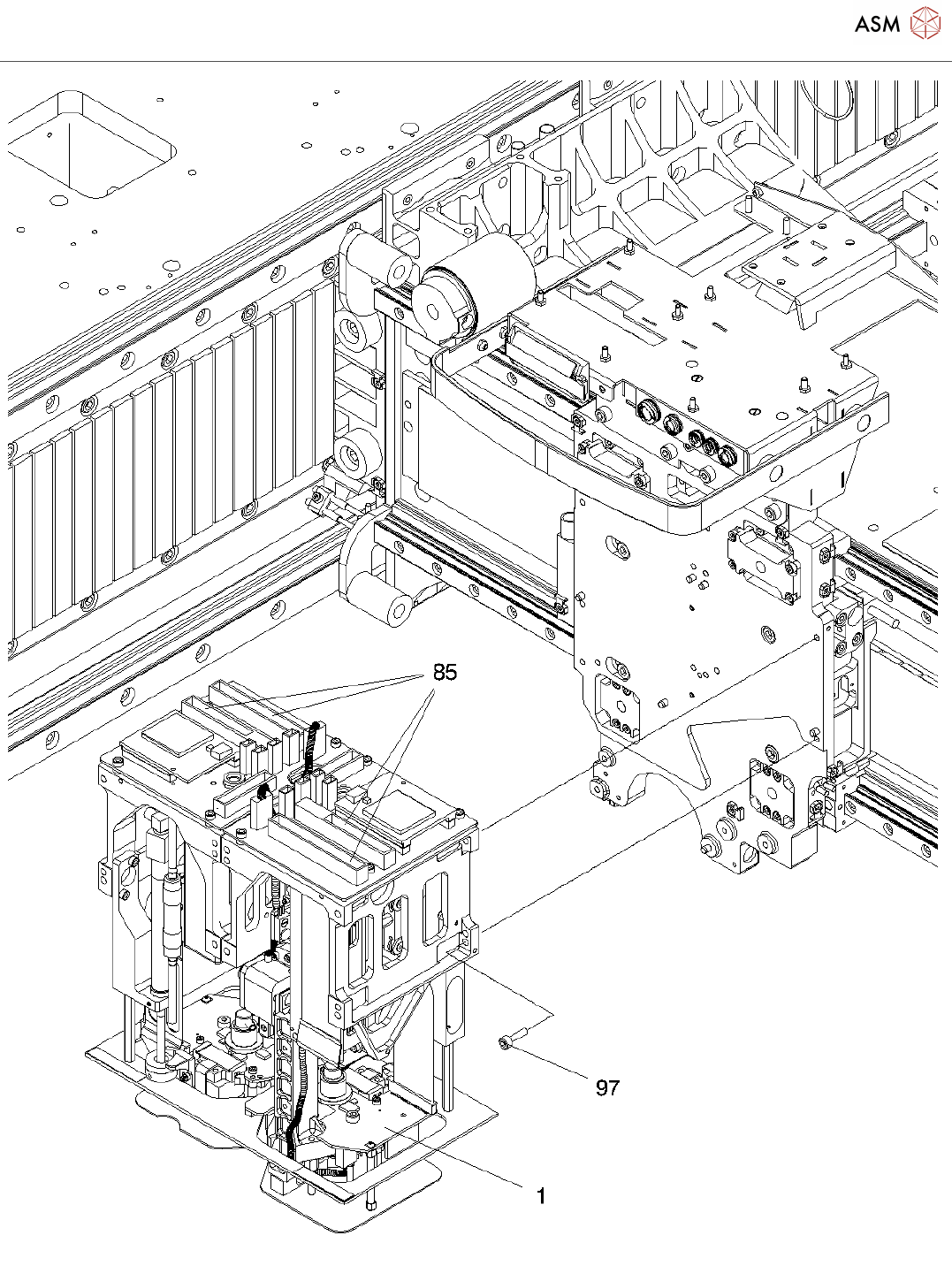 ASM

85

97

1