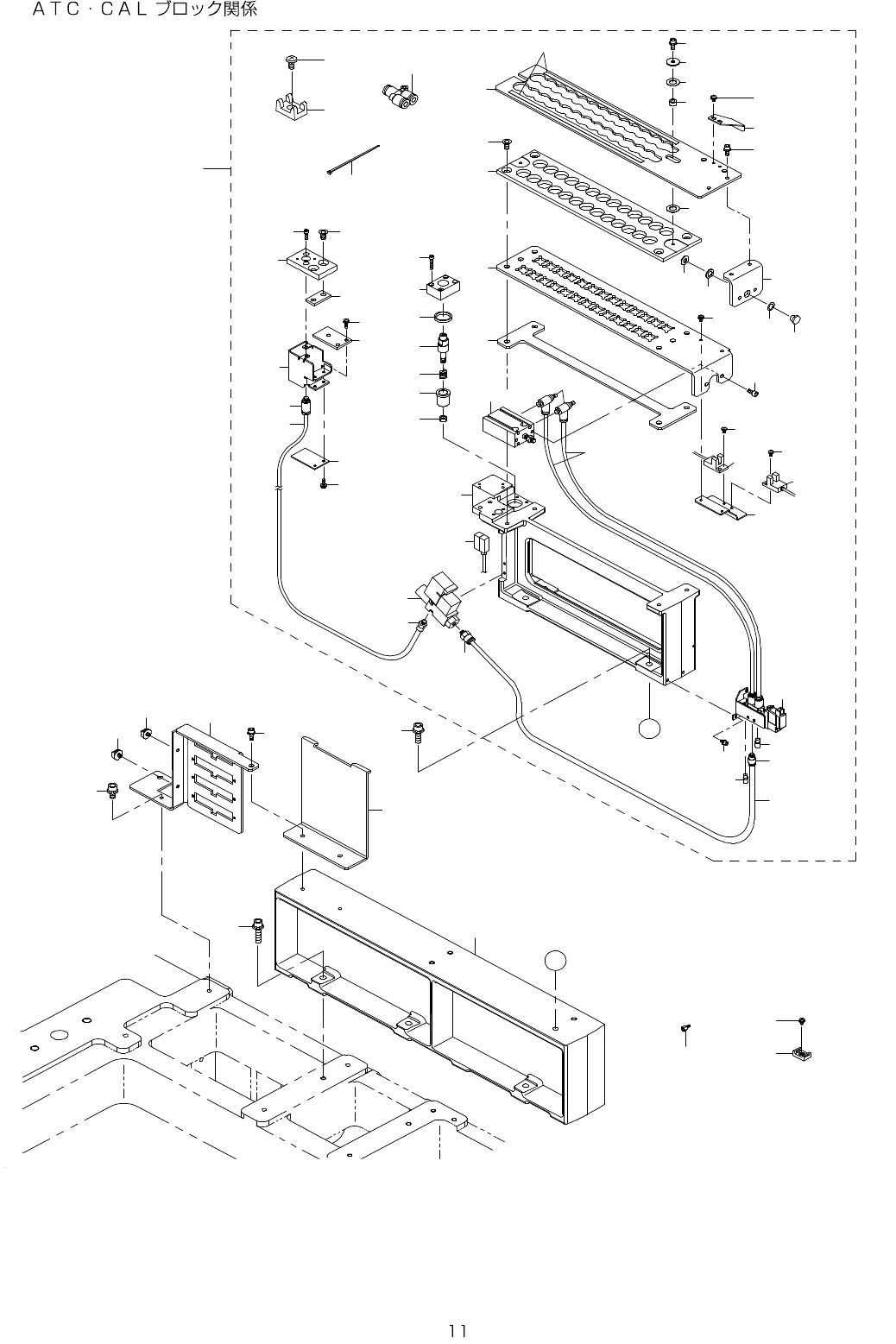 ＡＴＣ・ＣＡＬ ブロック関係

11