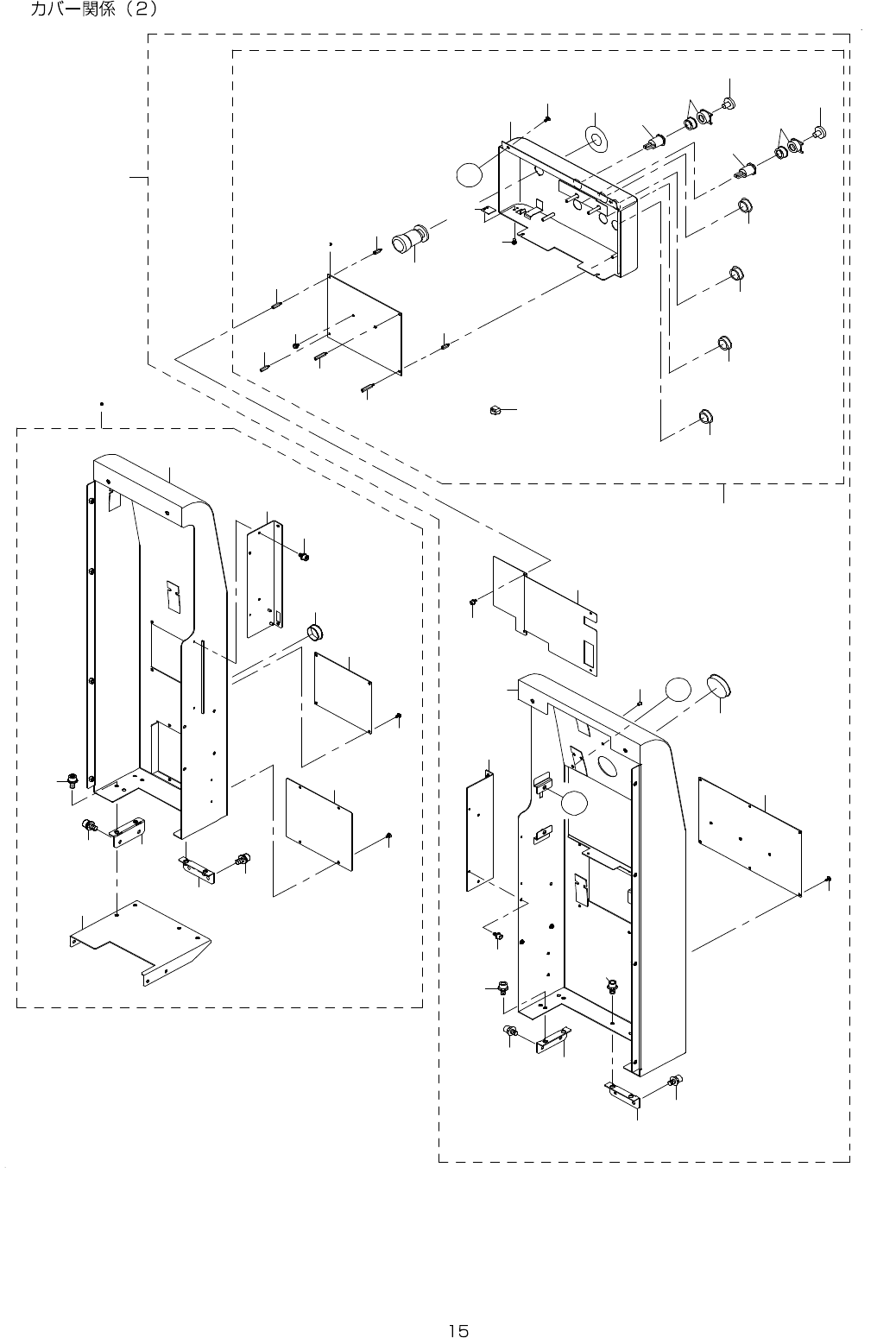 カバー関係（2）

15