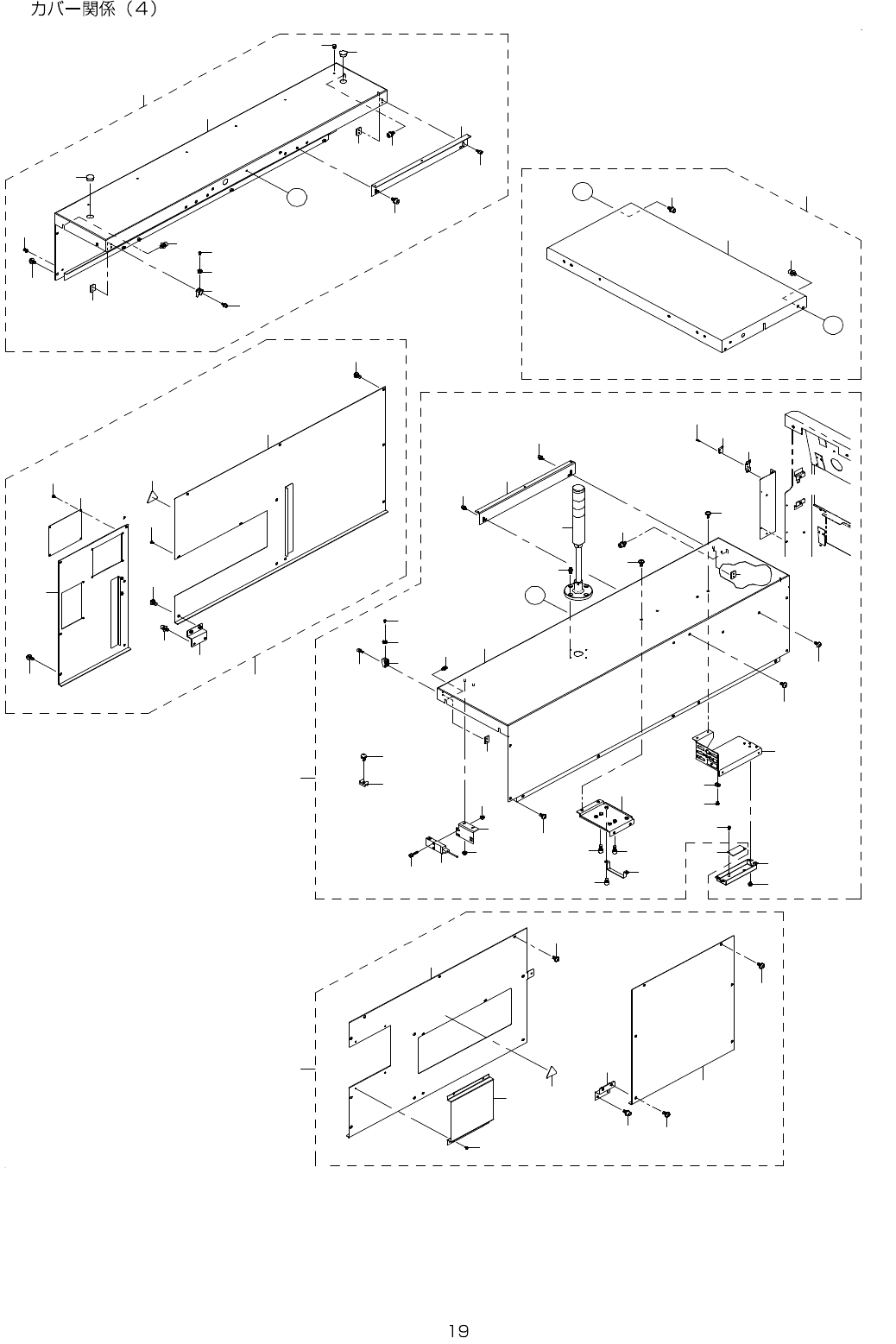 カバー関係（4）

19