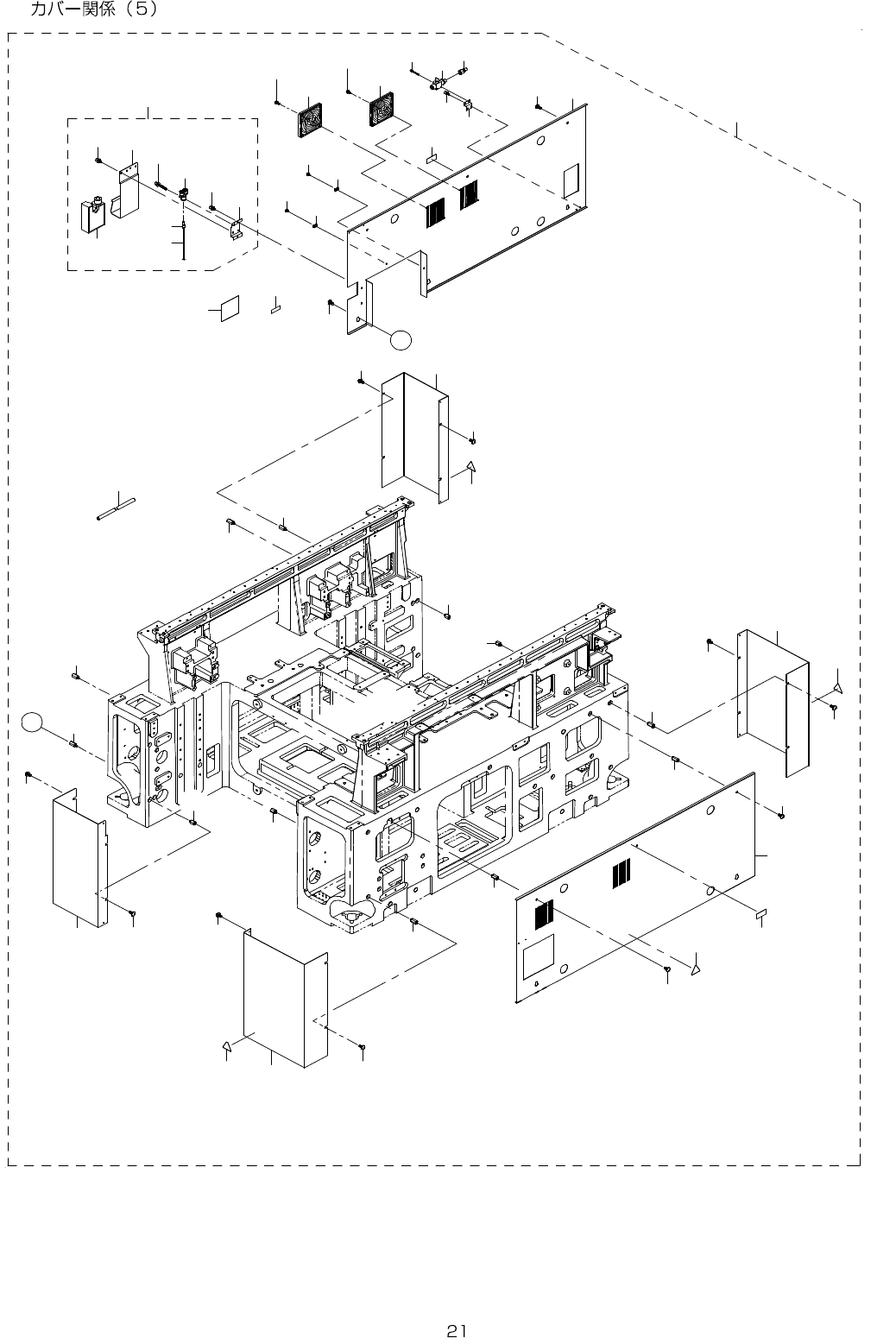 カバー関係（5）

21