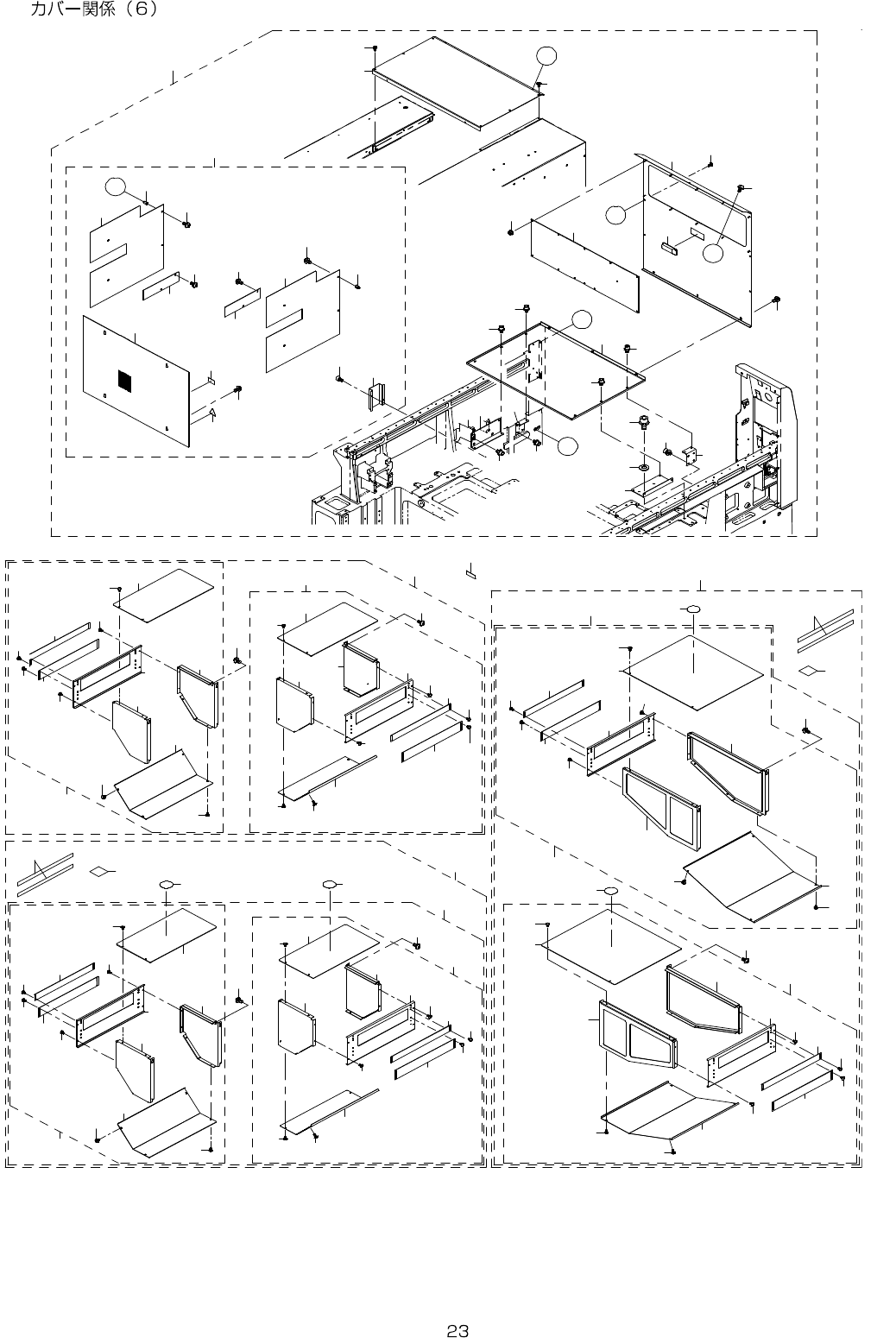 カバー関係（6）

23