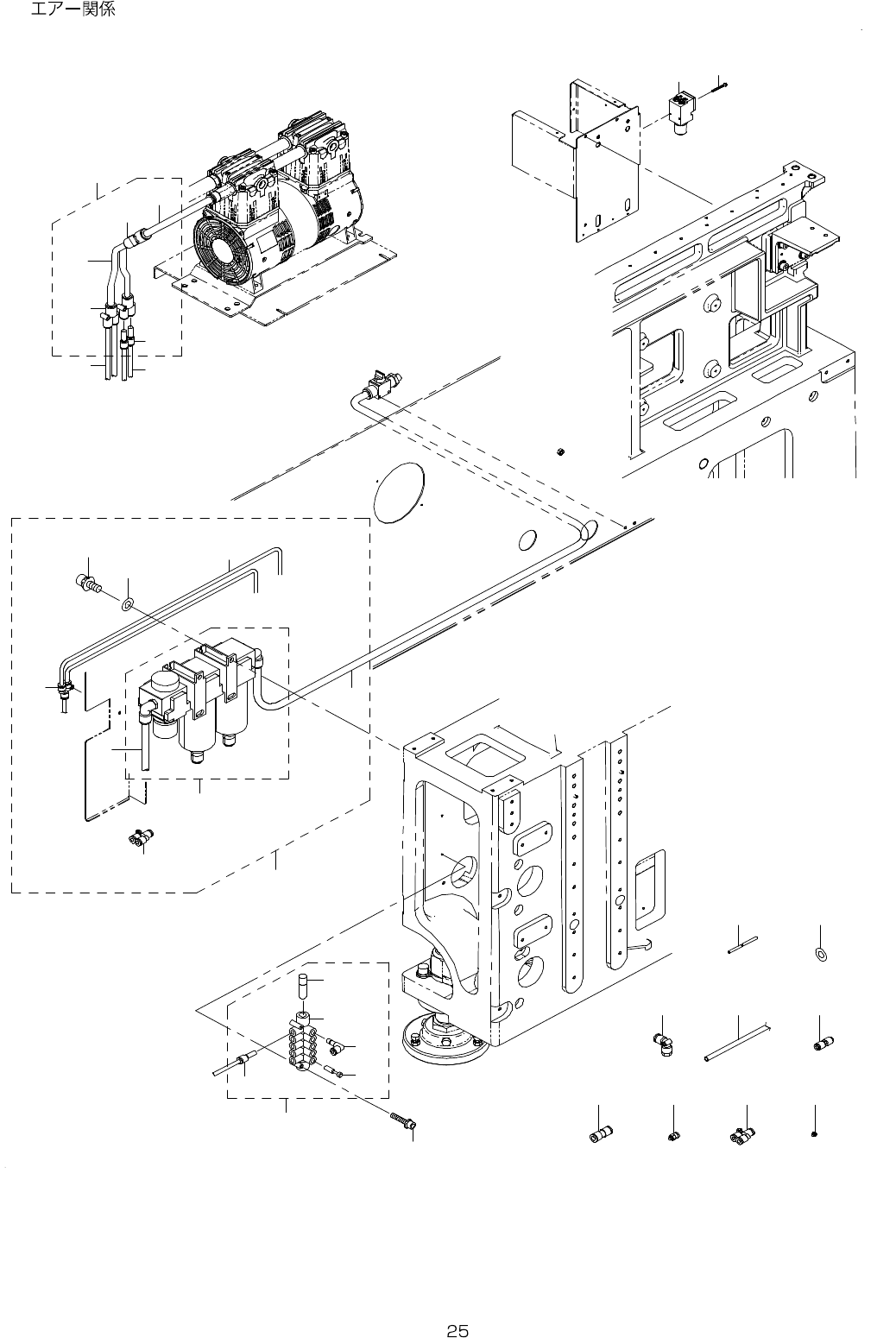 エアー関係

25