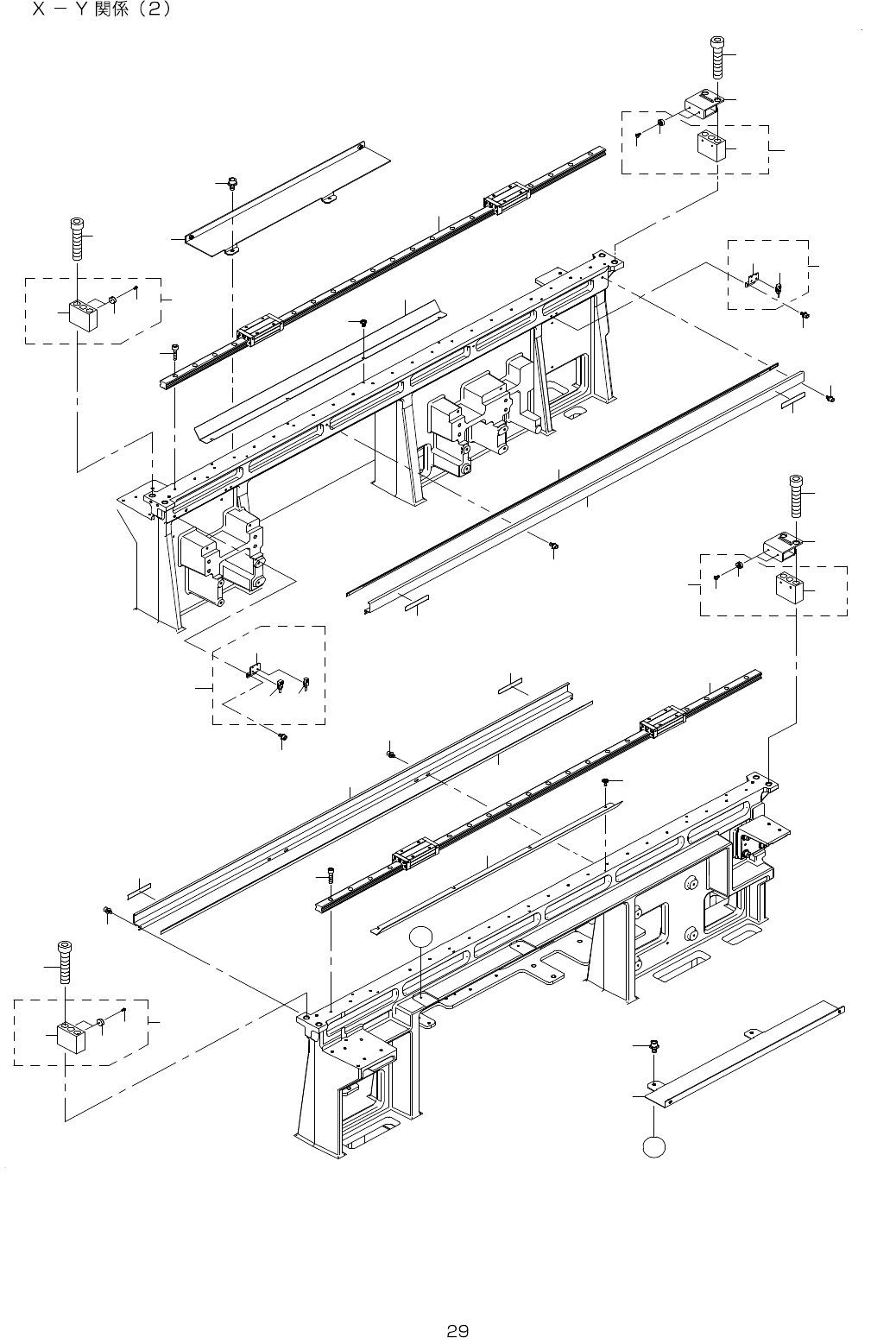 Ｘ － Ｙ 関係（２）

29