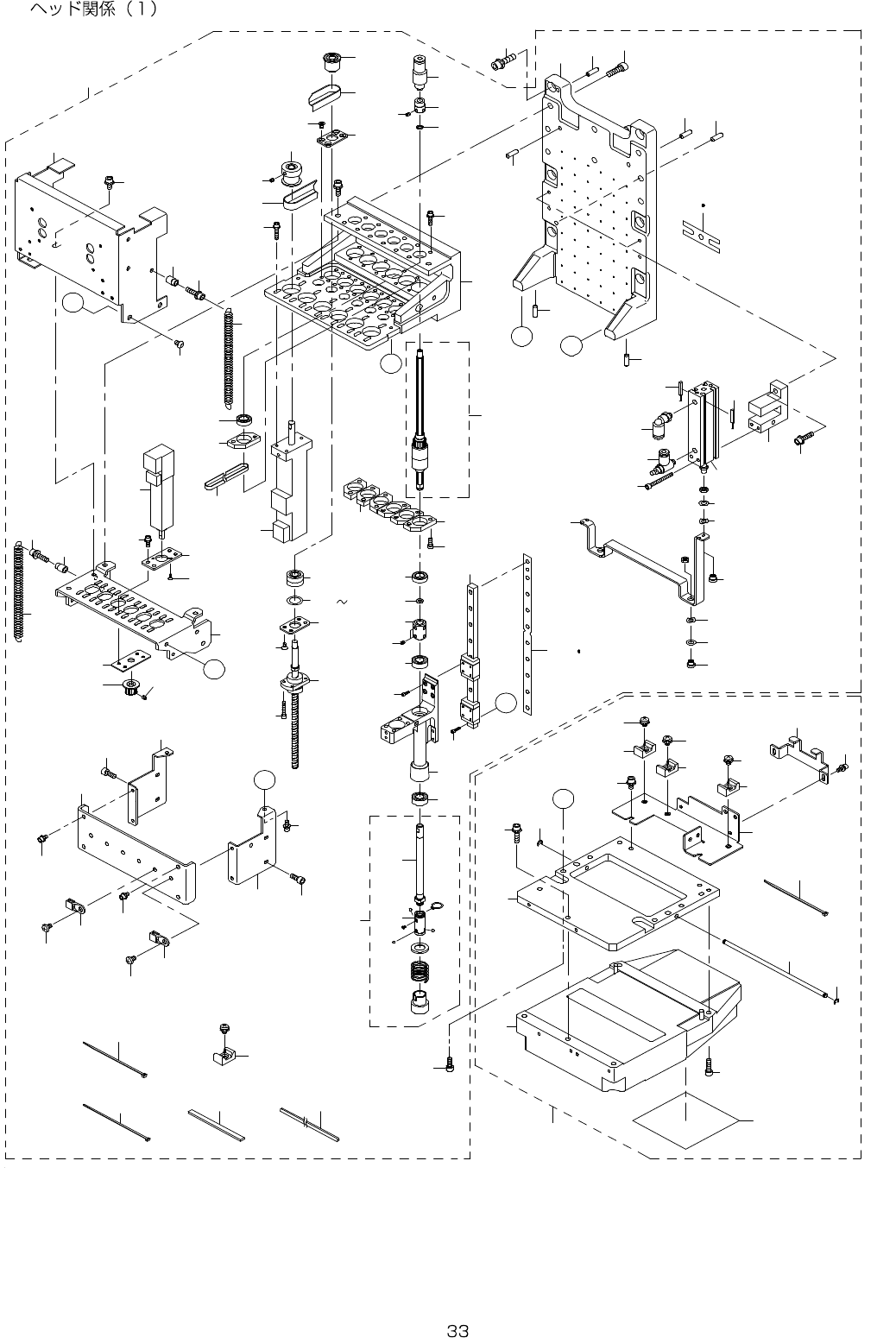 ヘッド関係（1）

~

33