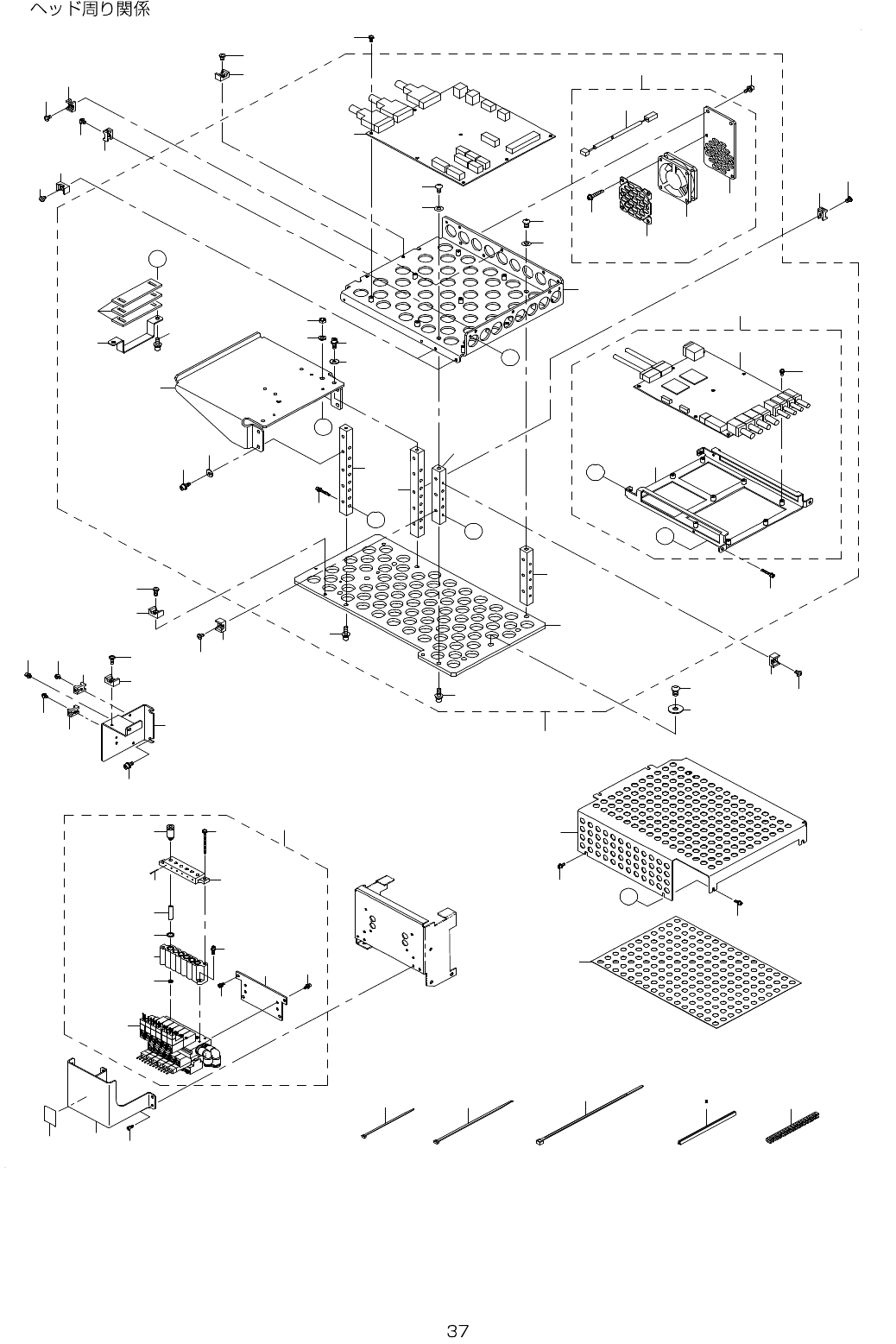 ヘッド周り関係

37