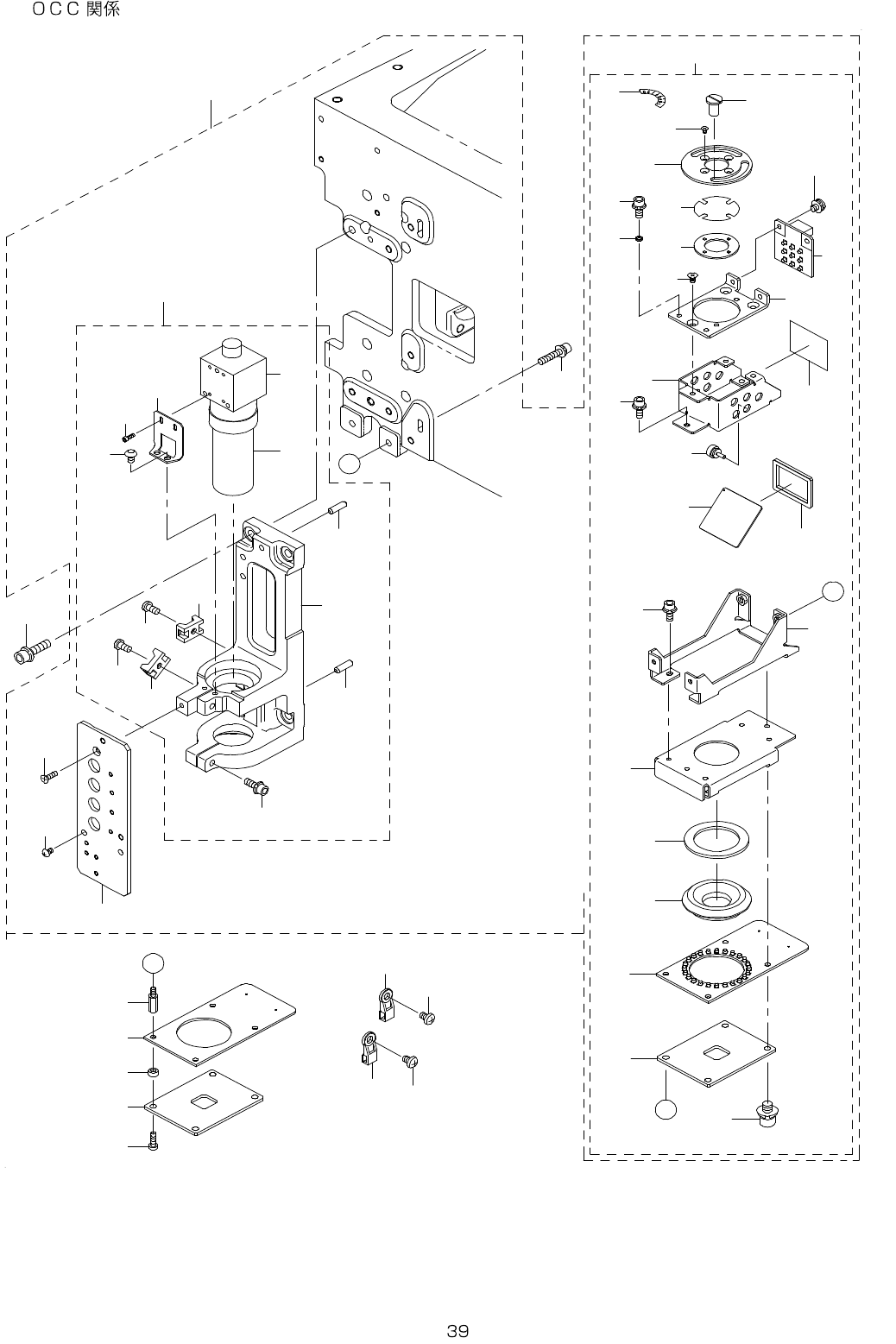 OCC 関係

39