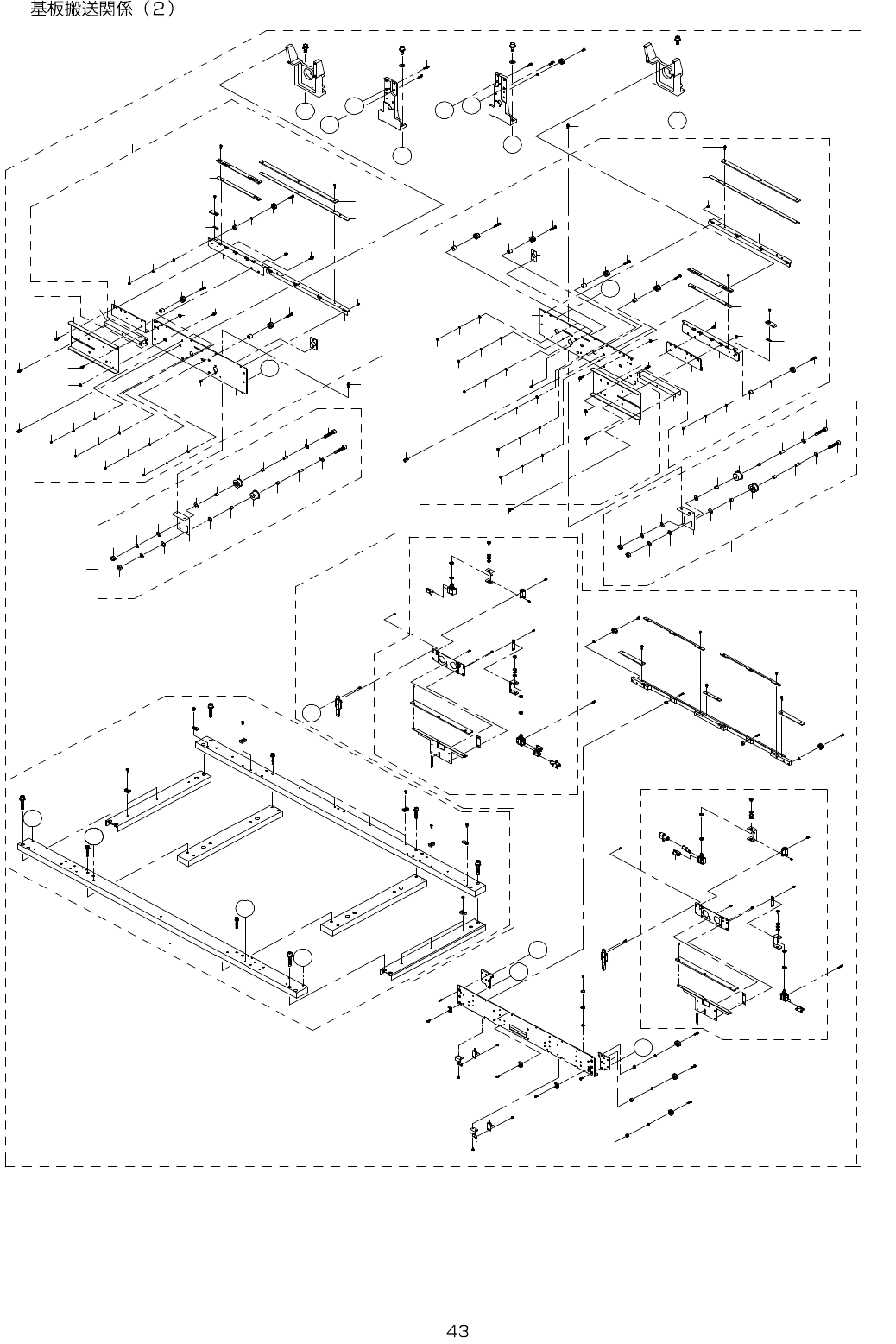 基板搬送関係（2）

43