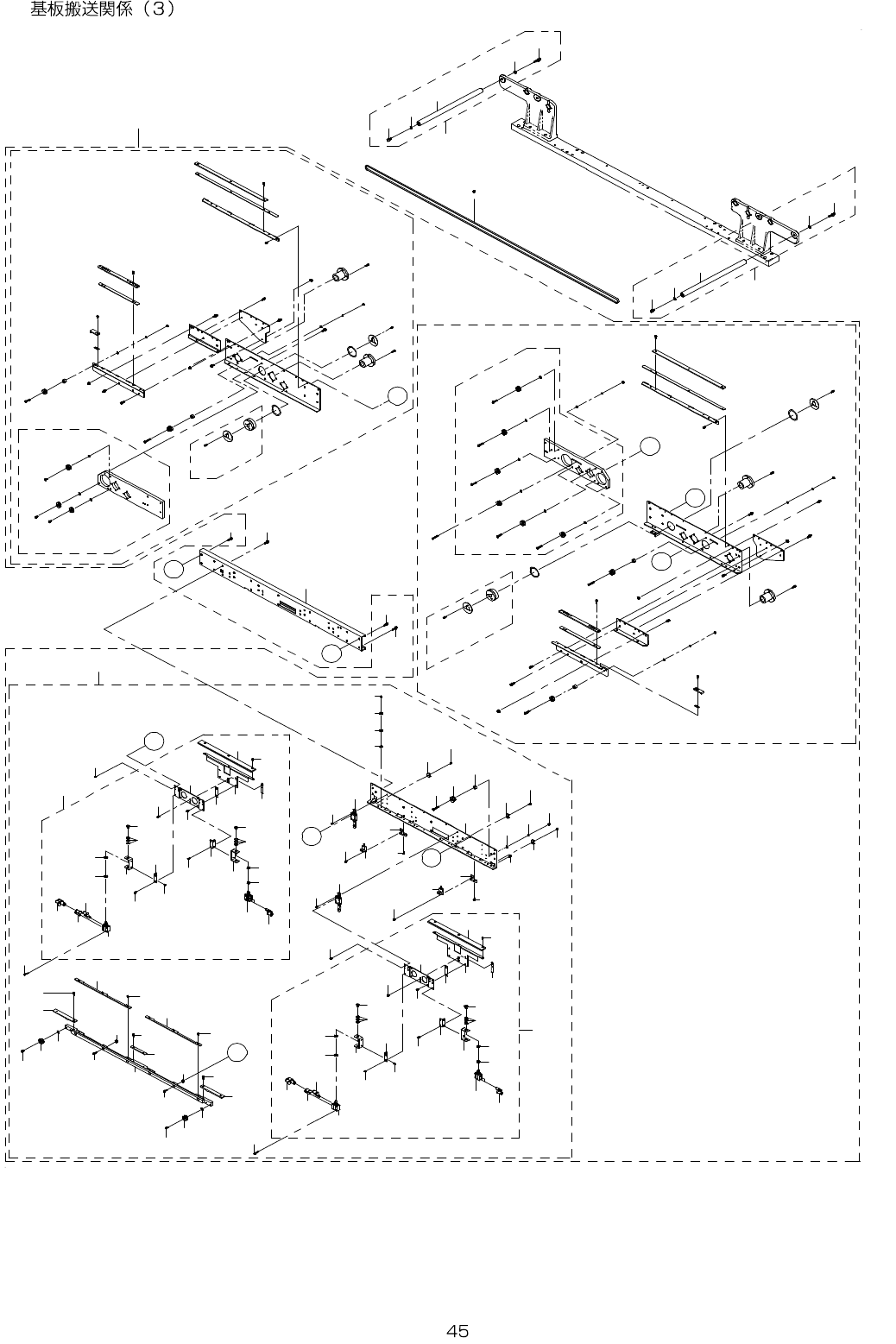 基板搬送関係（3）

45