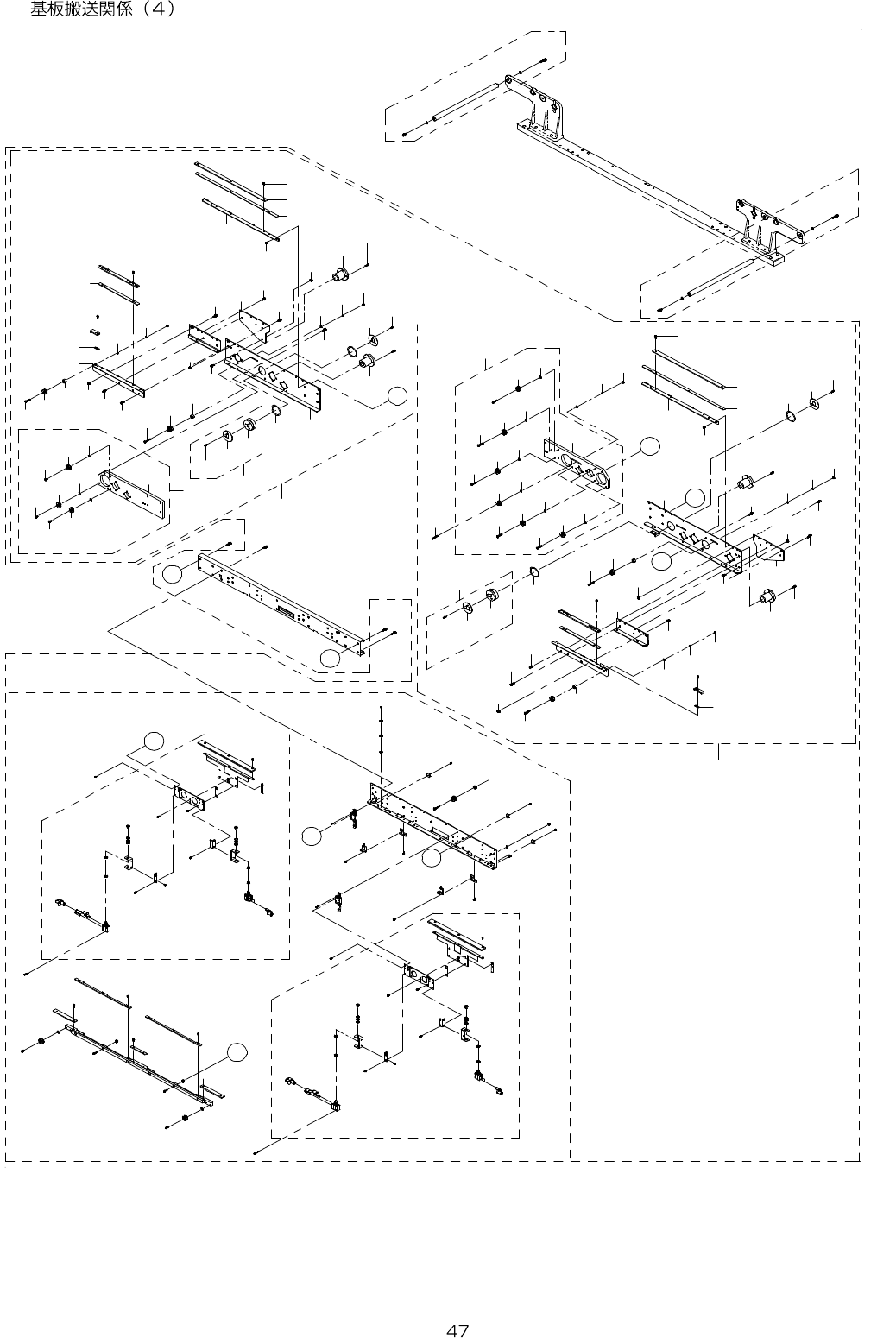 基板搬送関係（4）

47