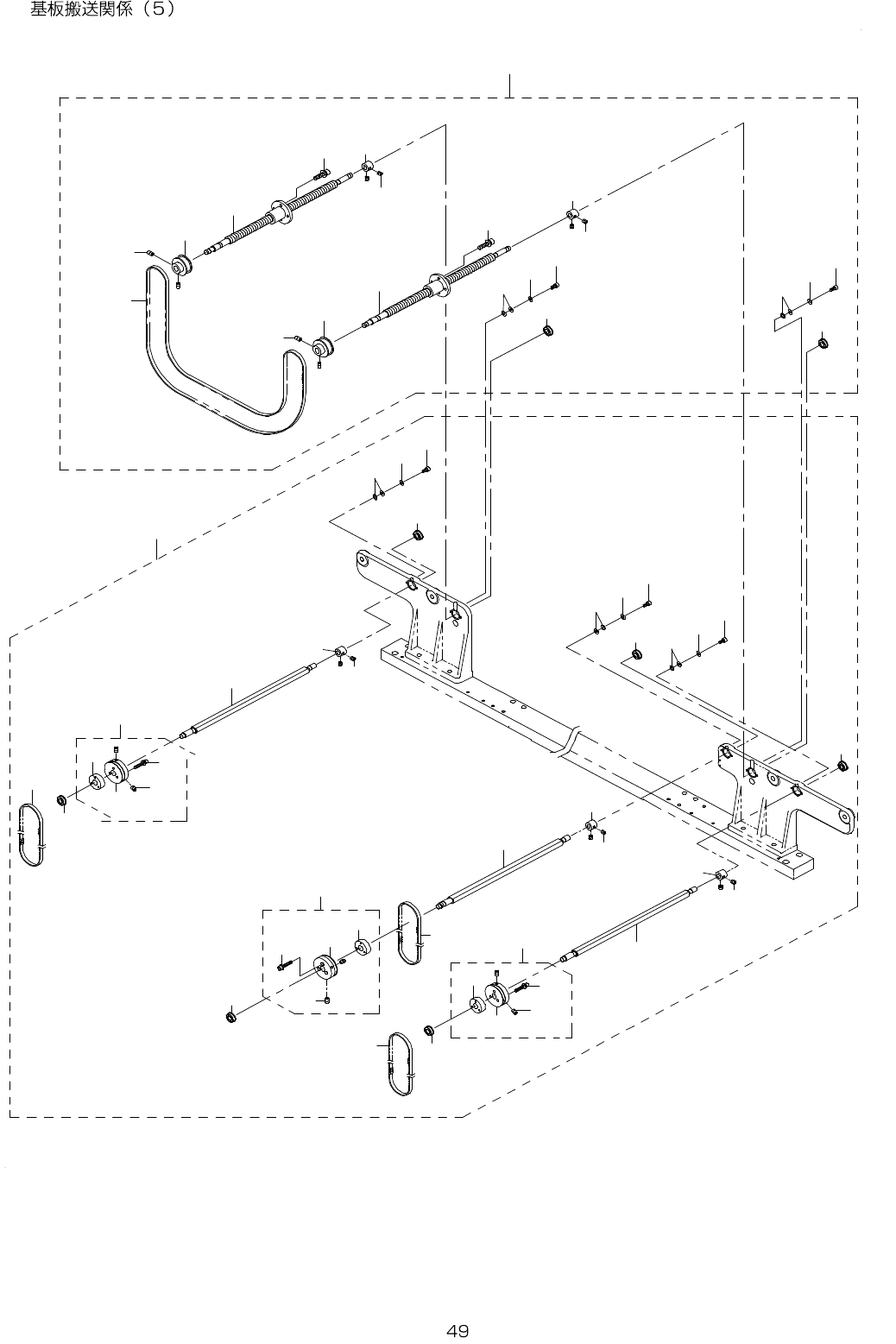 基板搬送関係（5）

49