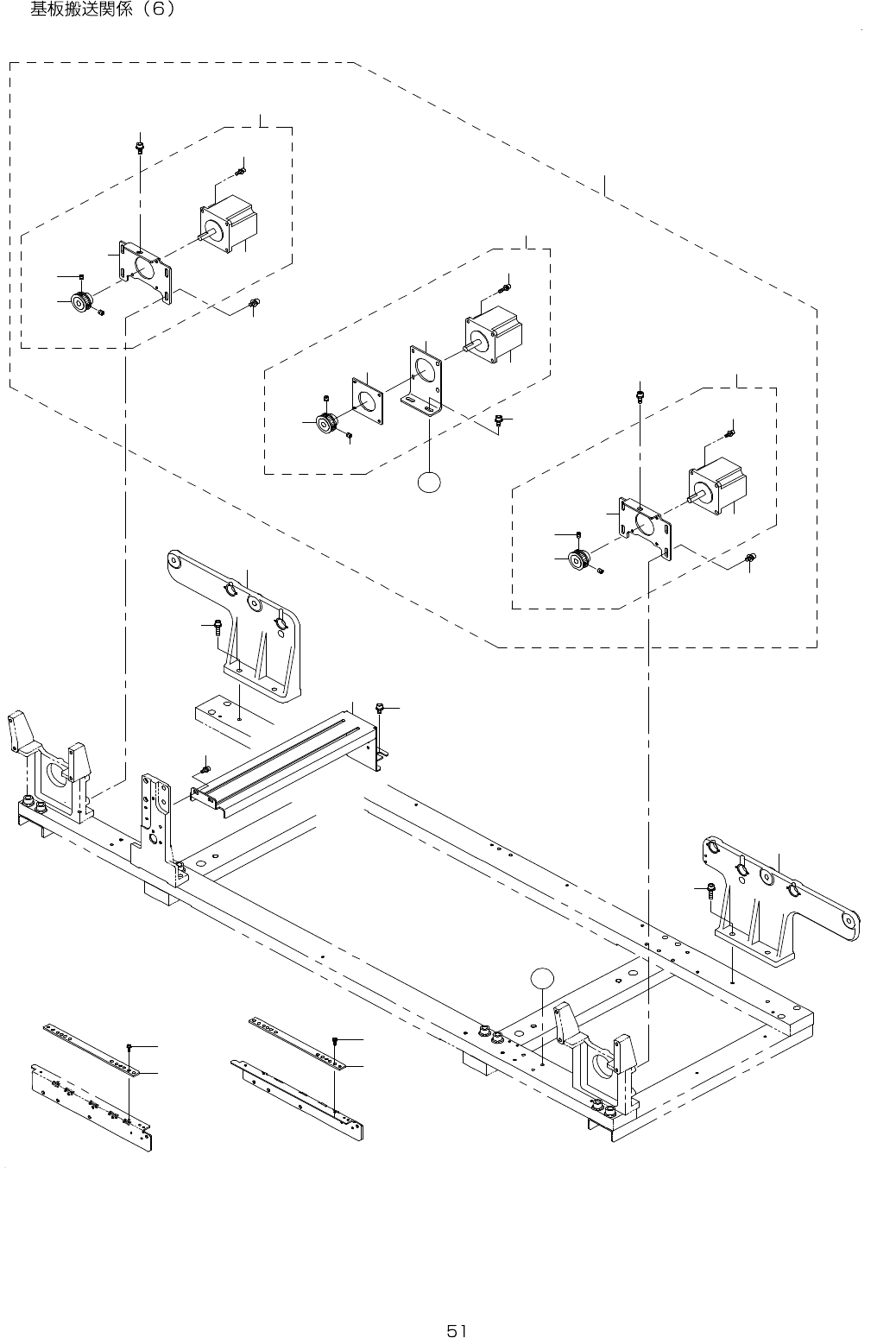 基板搬送関係（6）

51