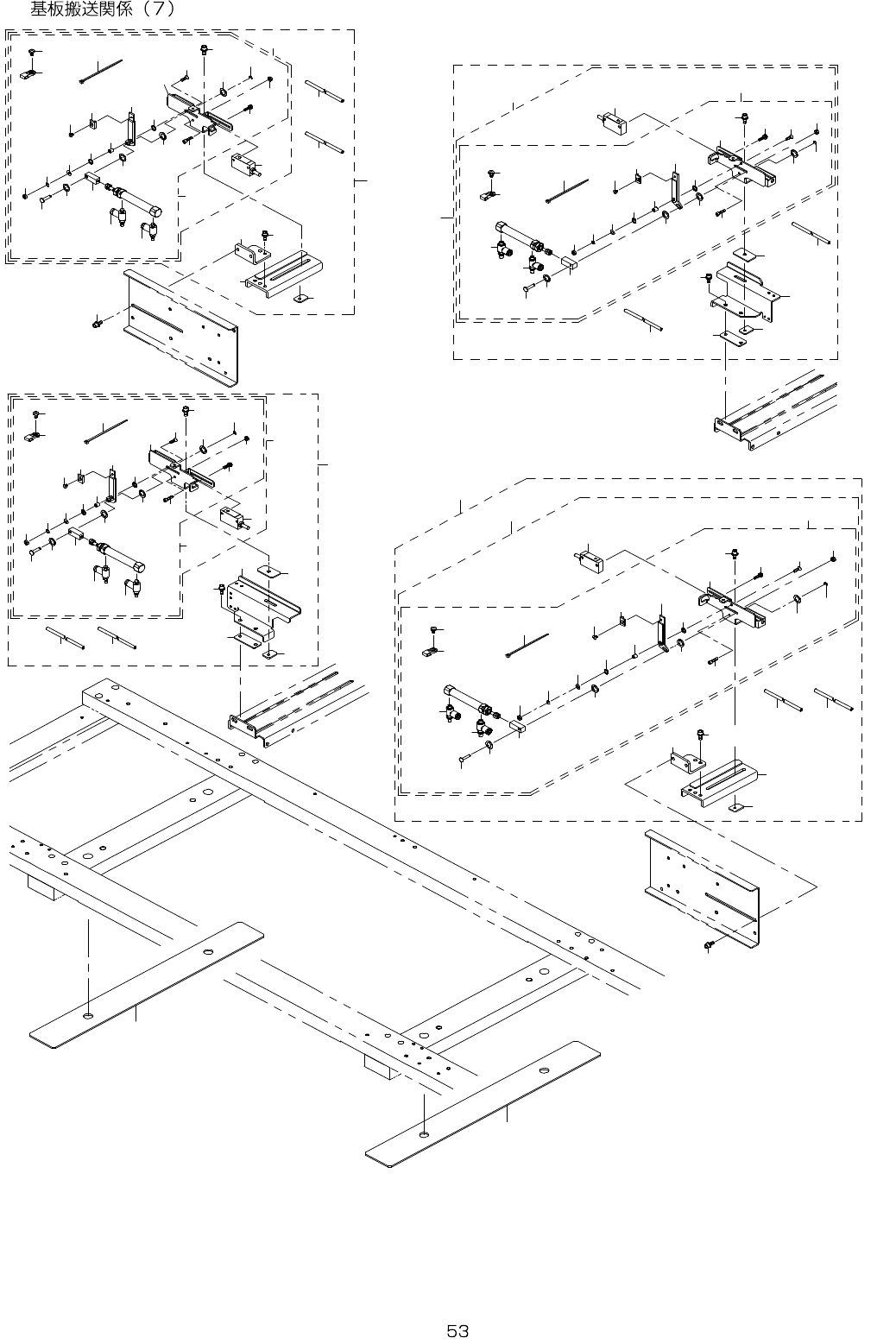 基板搬送関係（7）

53