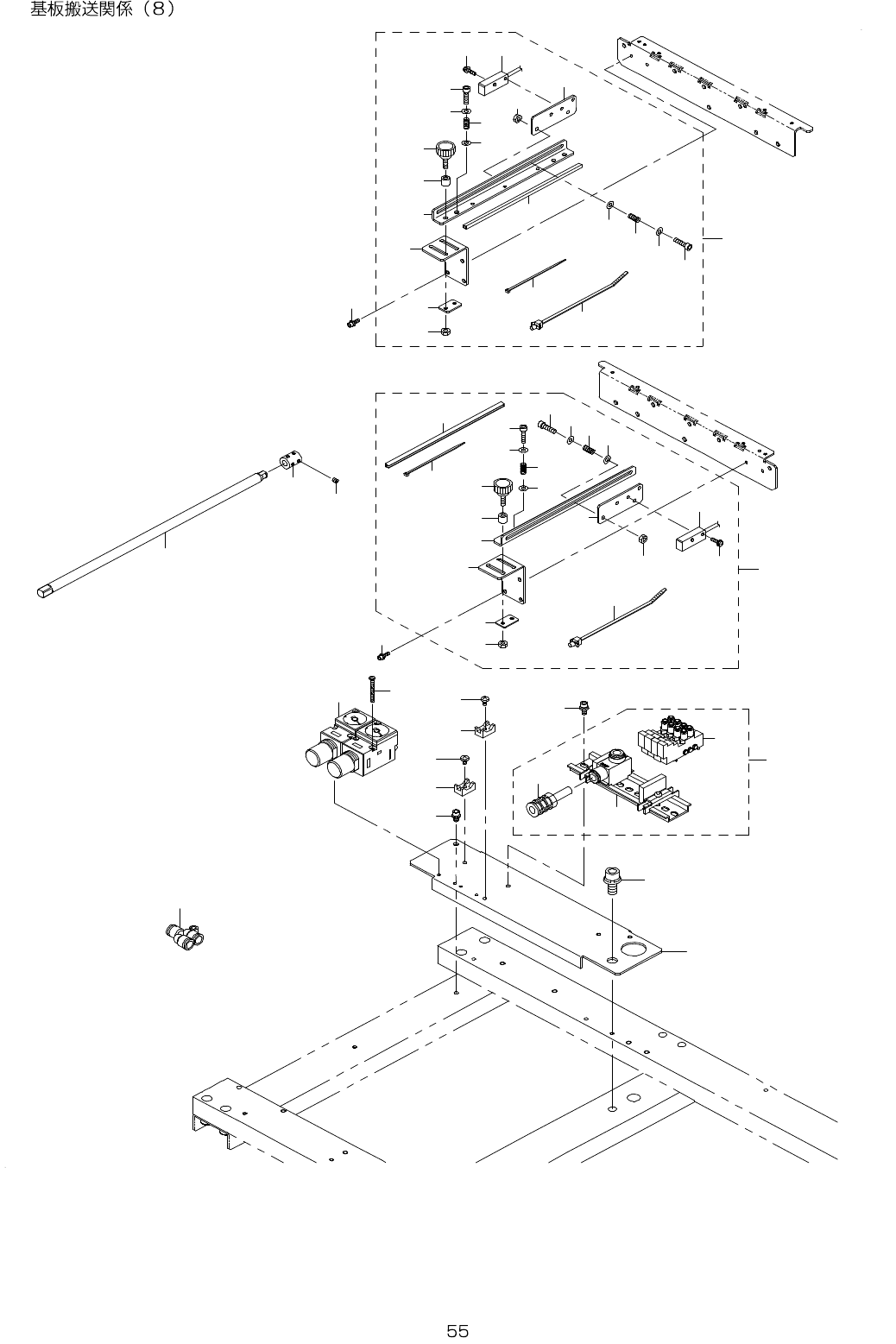 基板搬送関係（8）

55