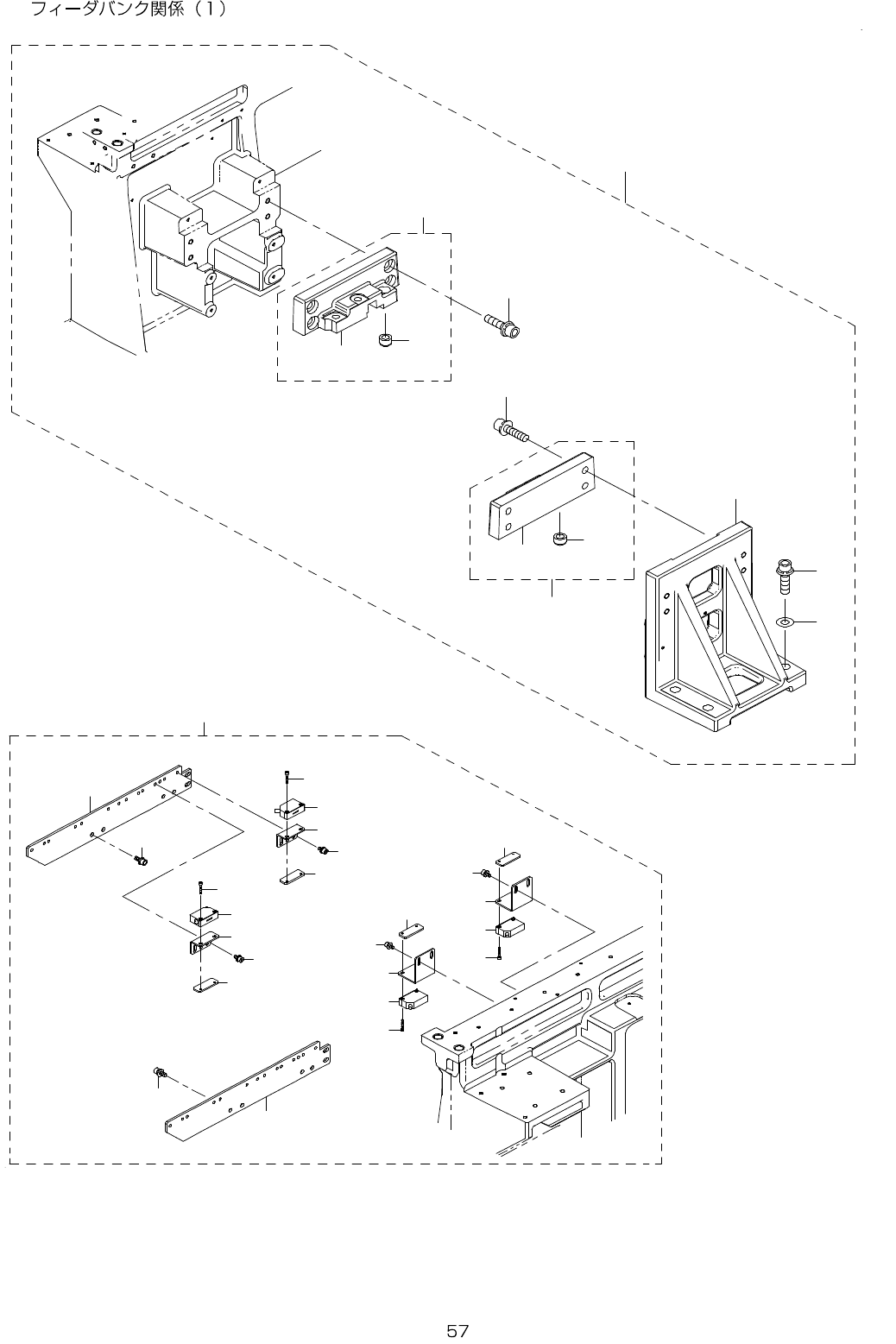 フィーダバンク関係（1）

57