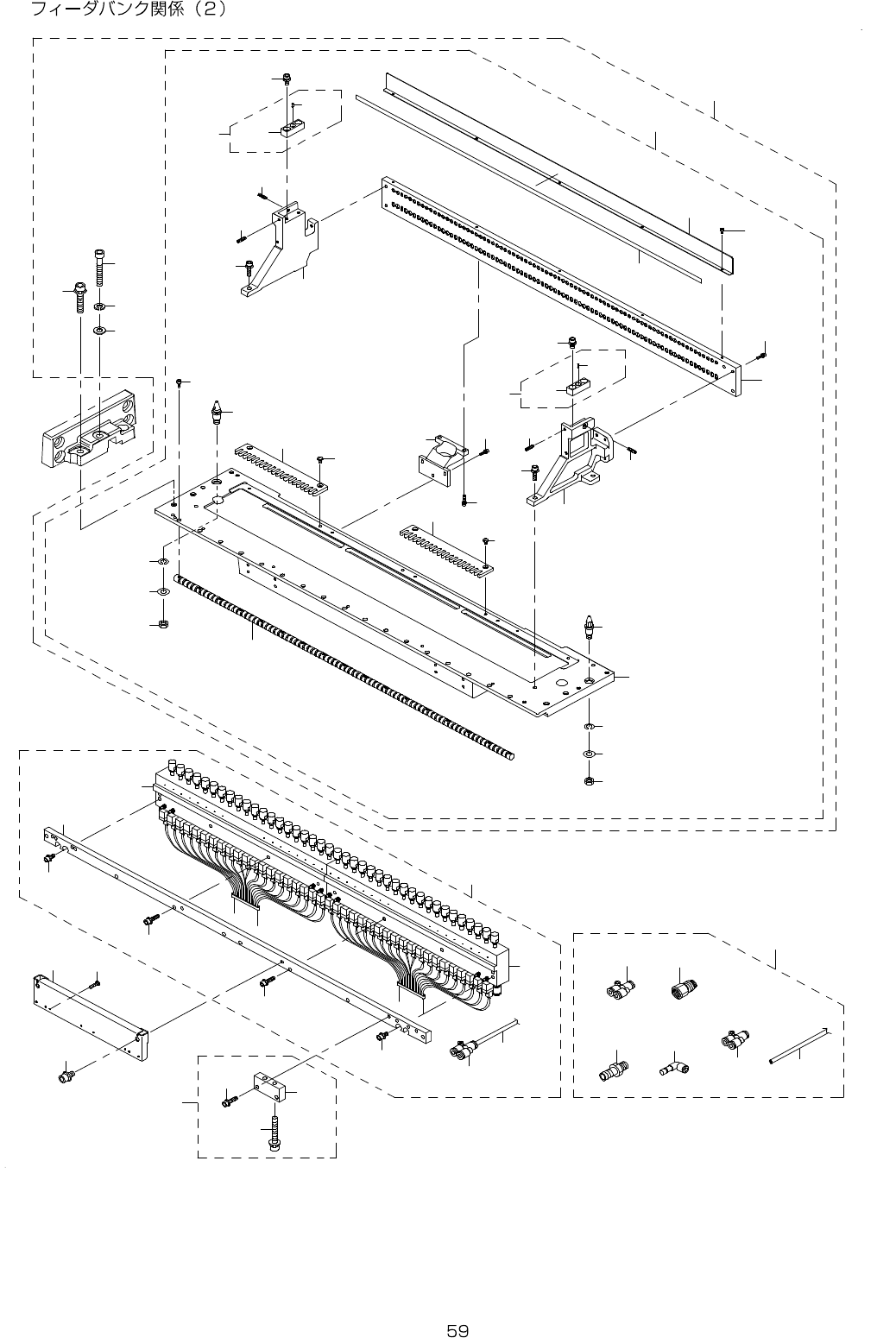 フィーダバンク関係（2）

59