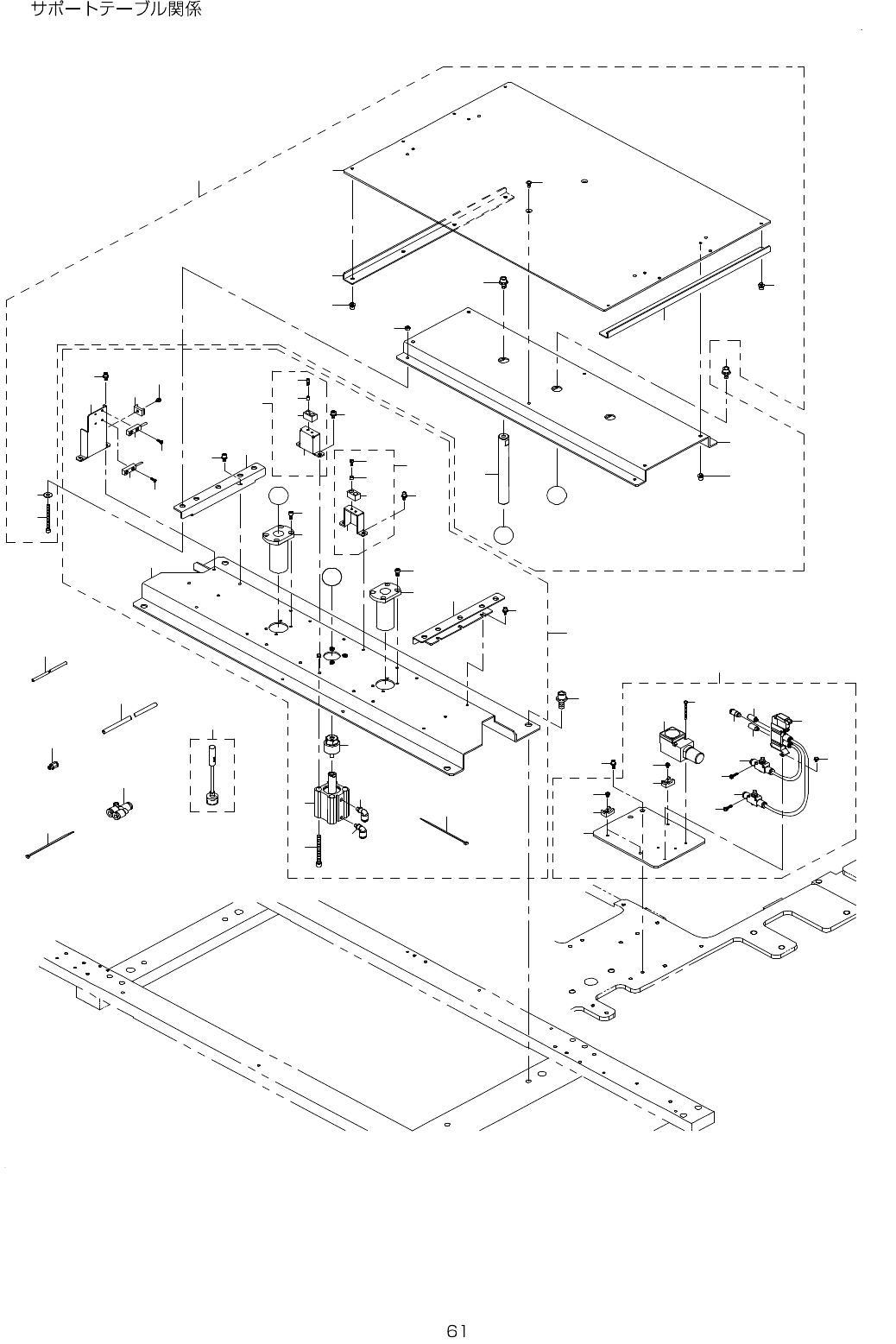 サポートテーブル関係

61