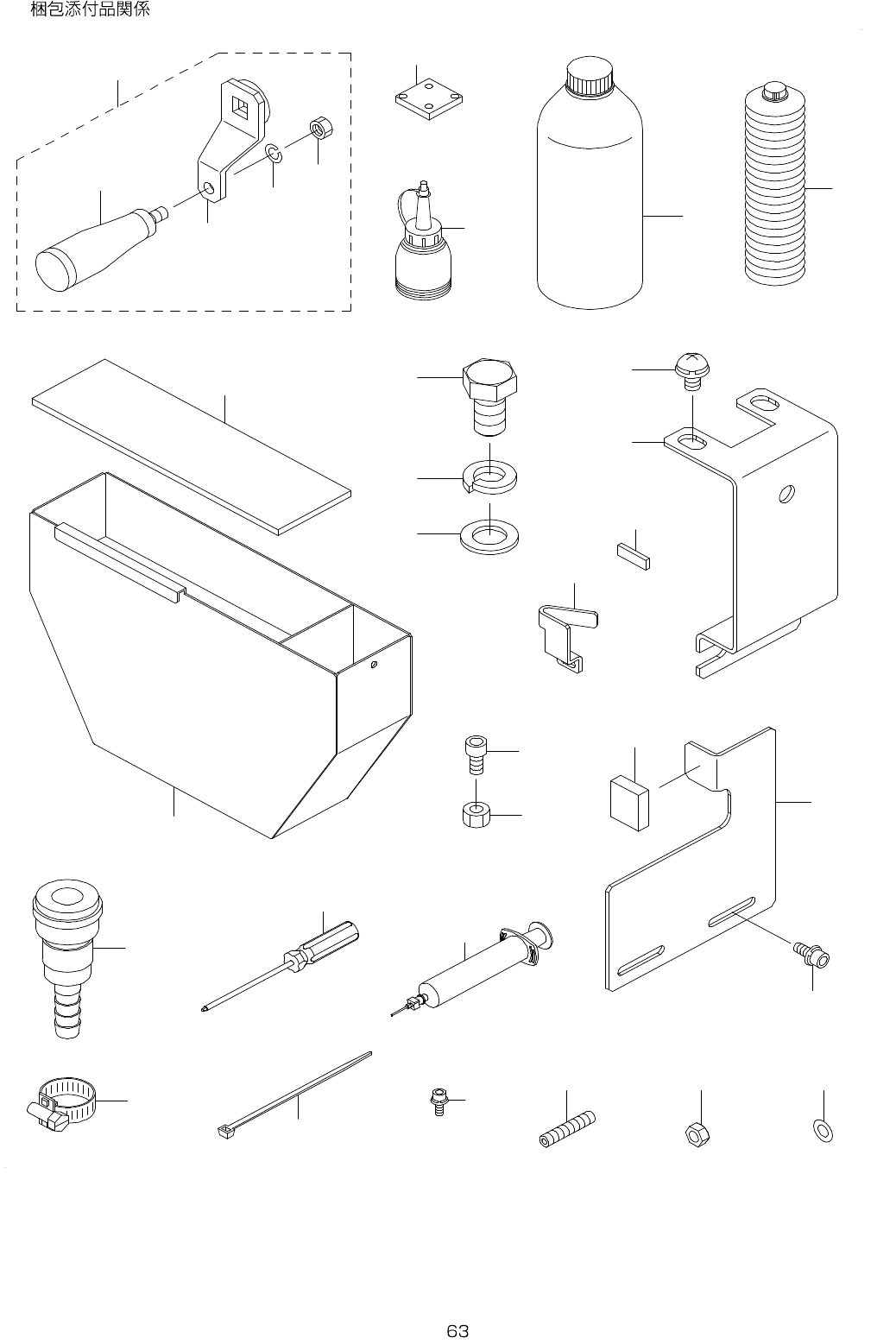 梱包添付品関係

63