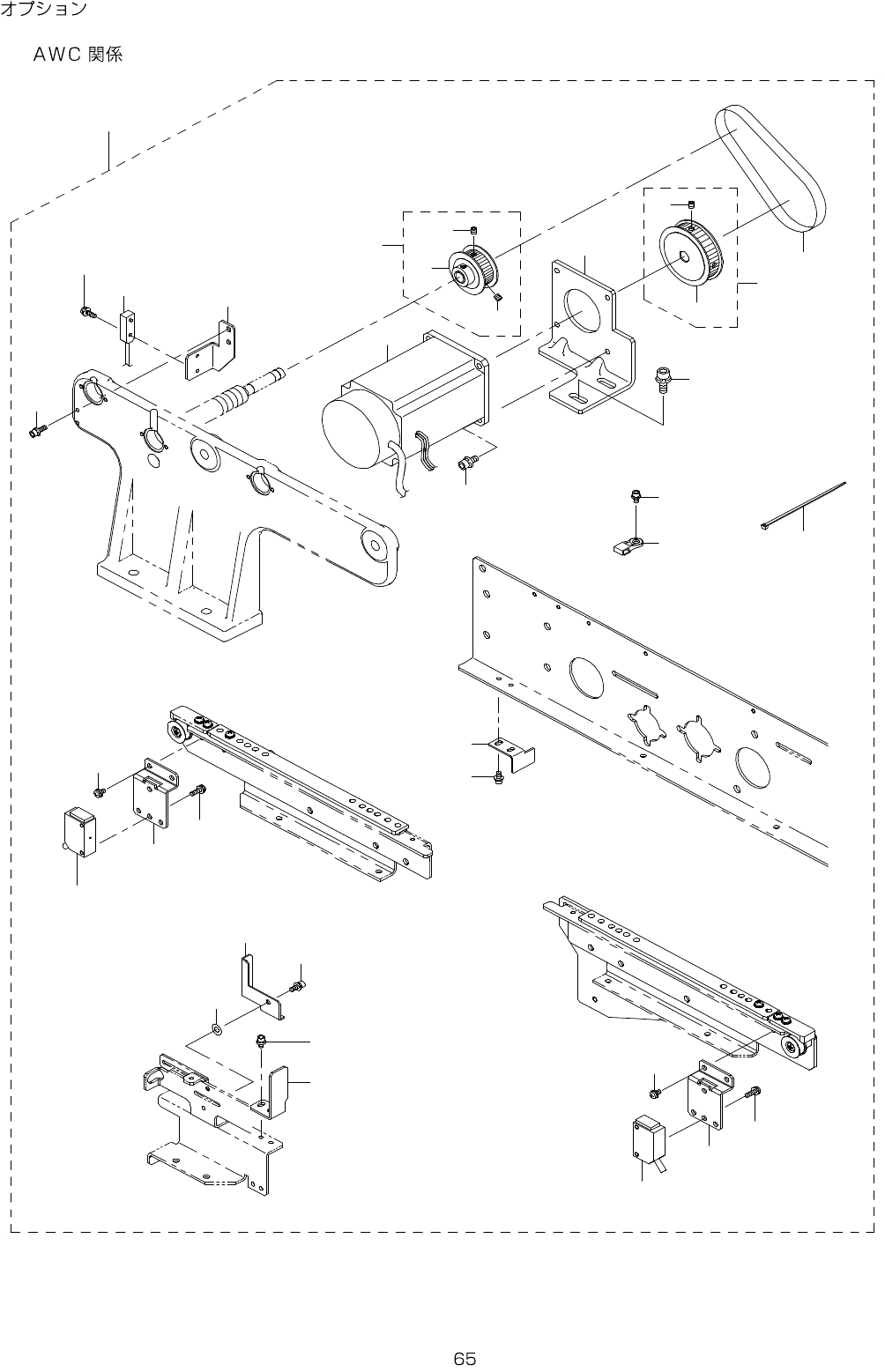 オプション

AWC 関係

65