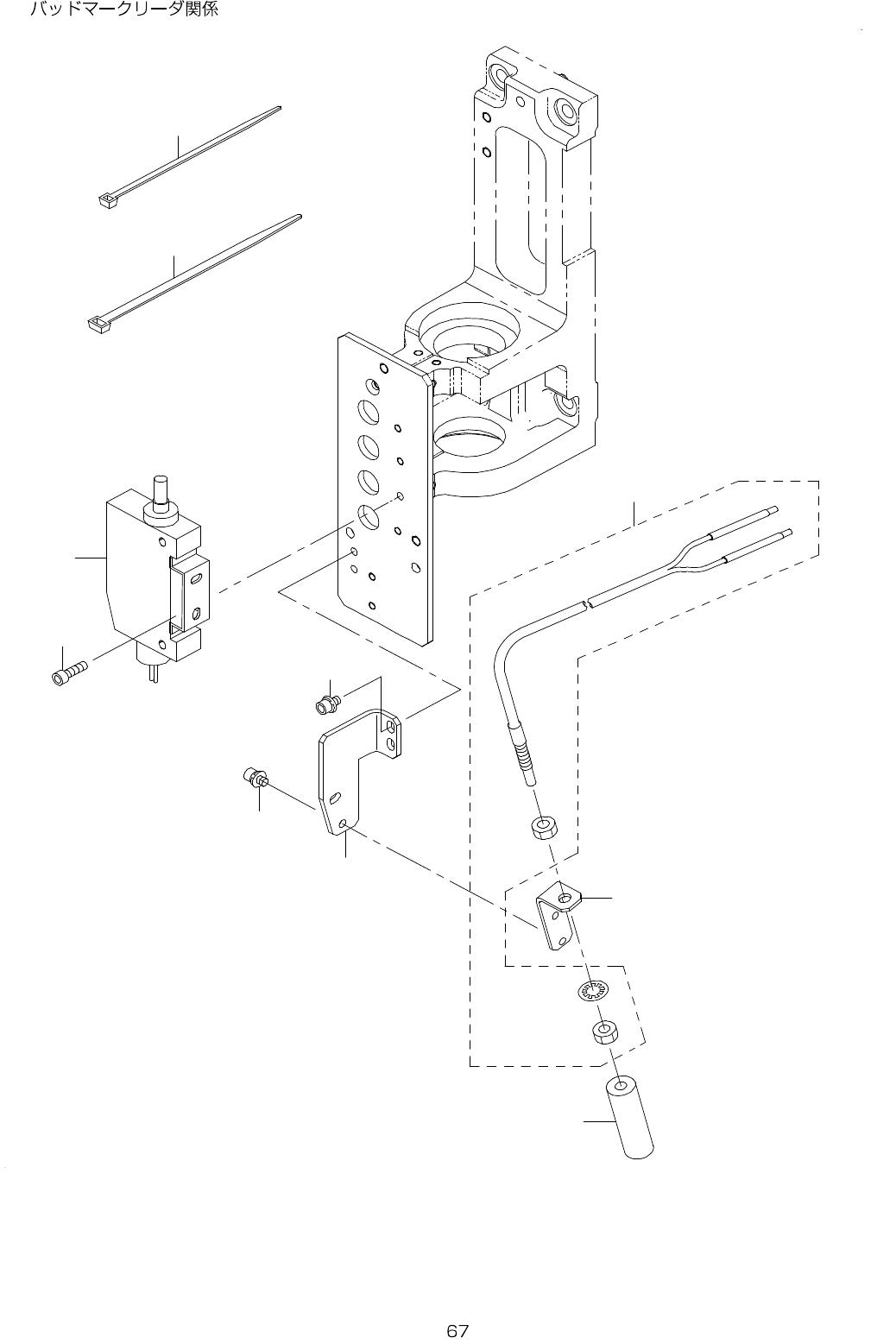 バッドマークリーダ関係

67