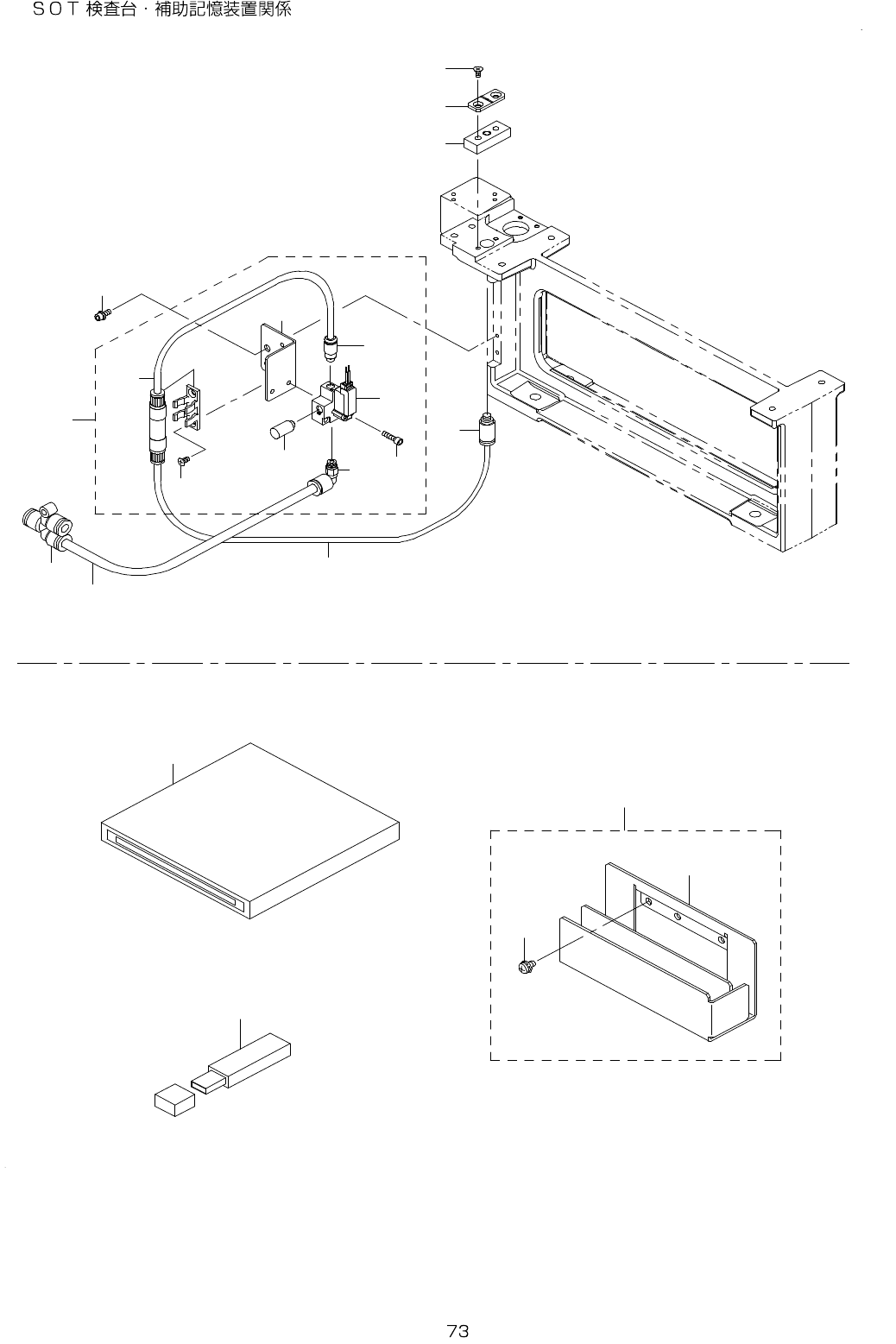 ＳＯＴ 検査台・補助記憶装置関係

73