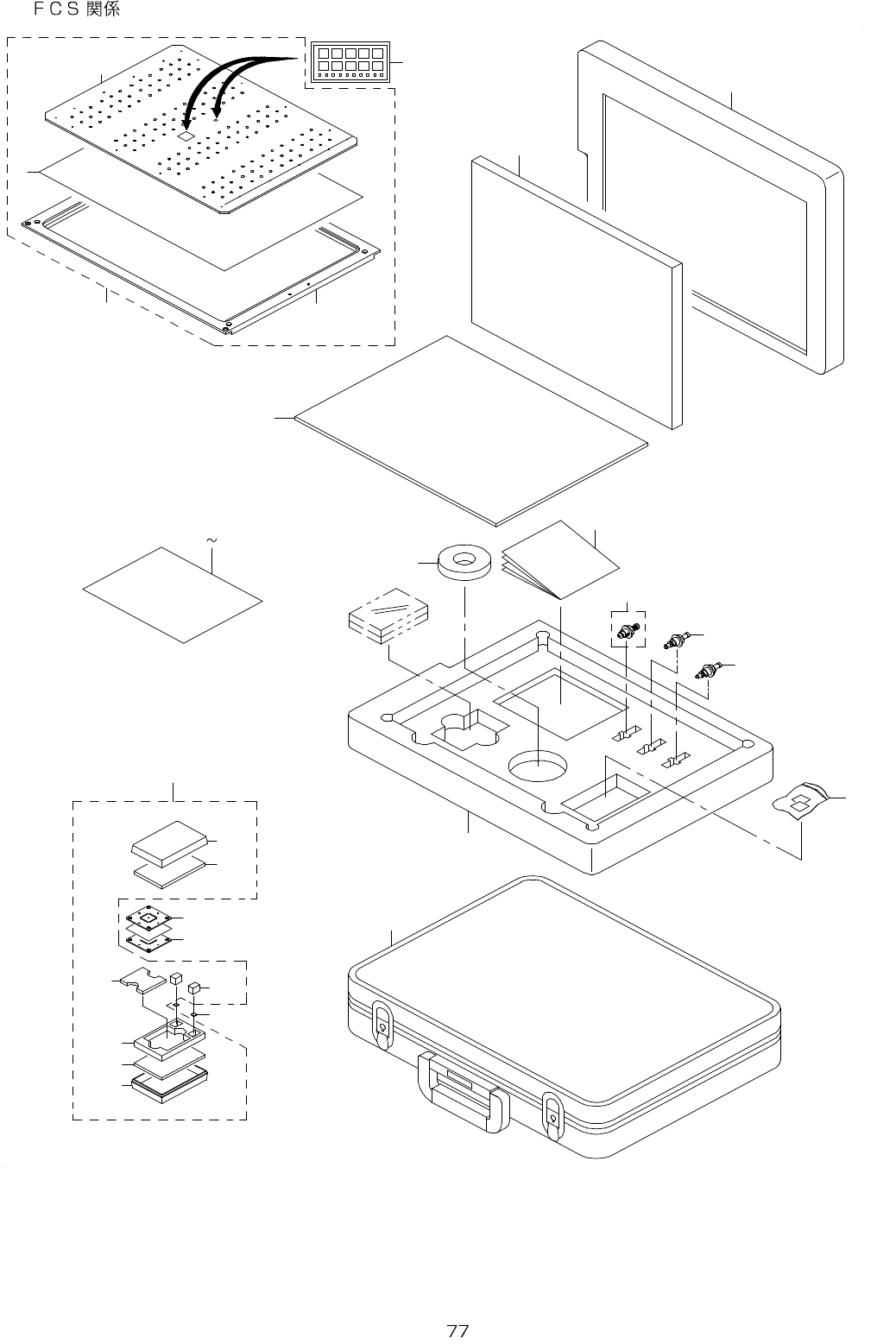 ＦＣＳ 関係

~

77