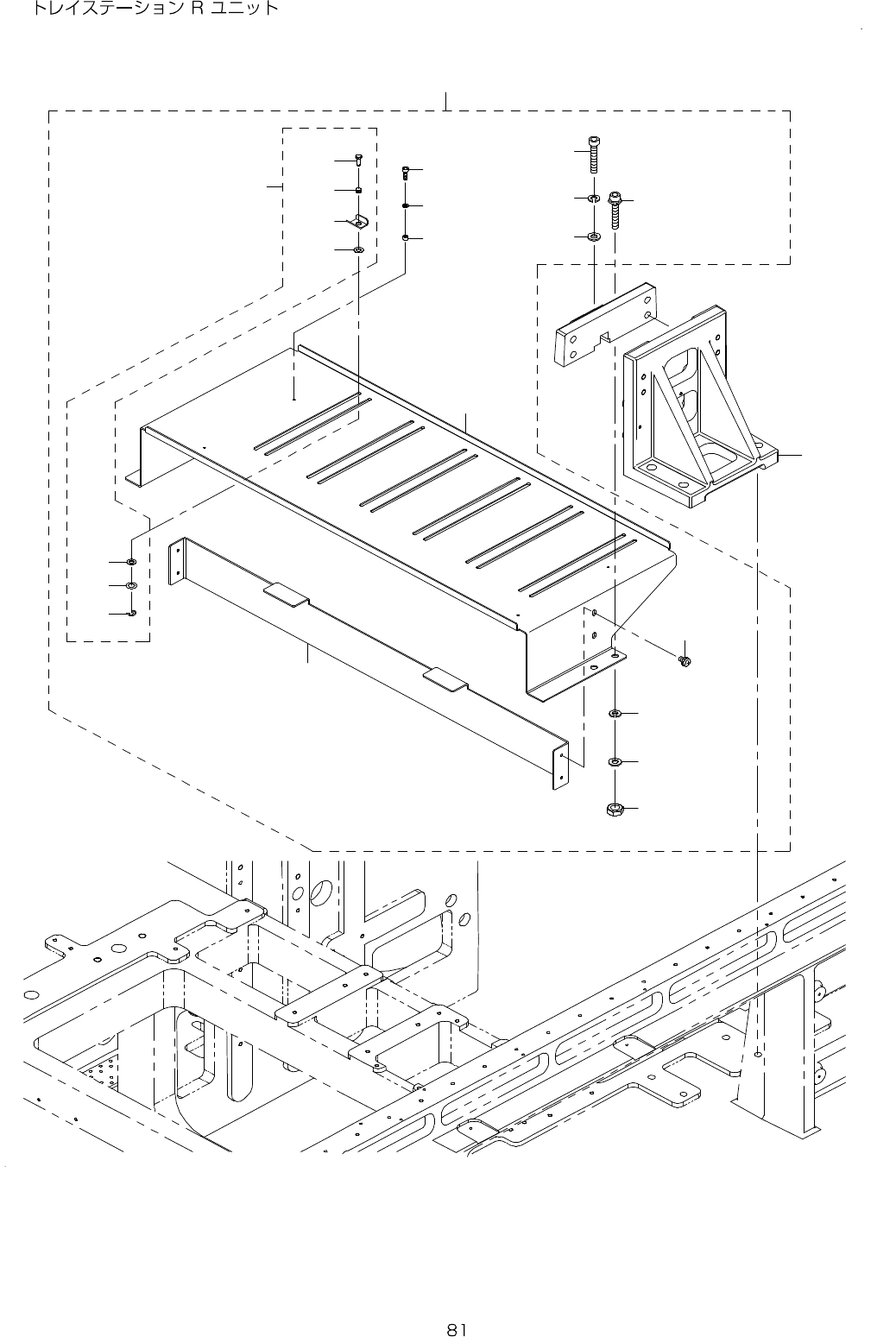 トレイステーション R ユニット

81