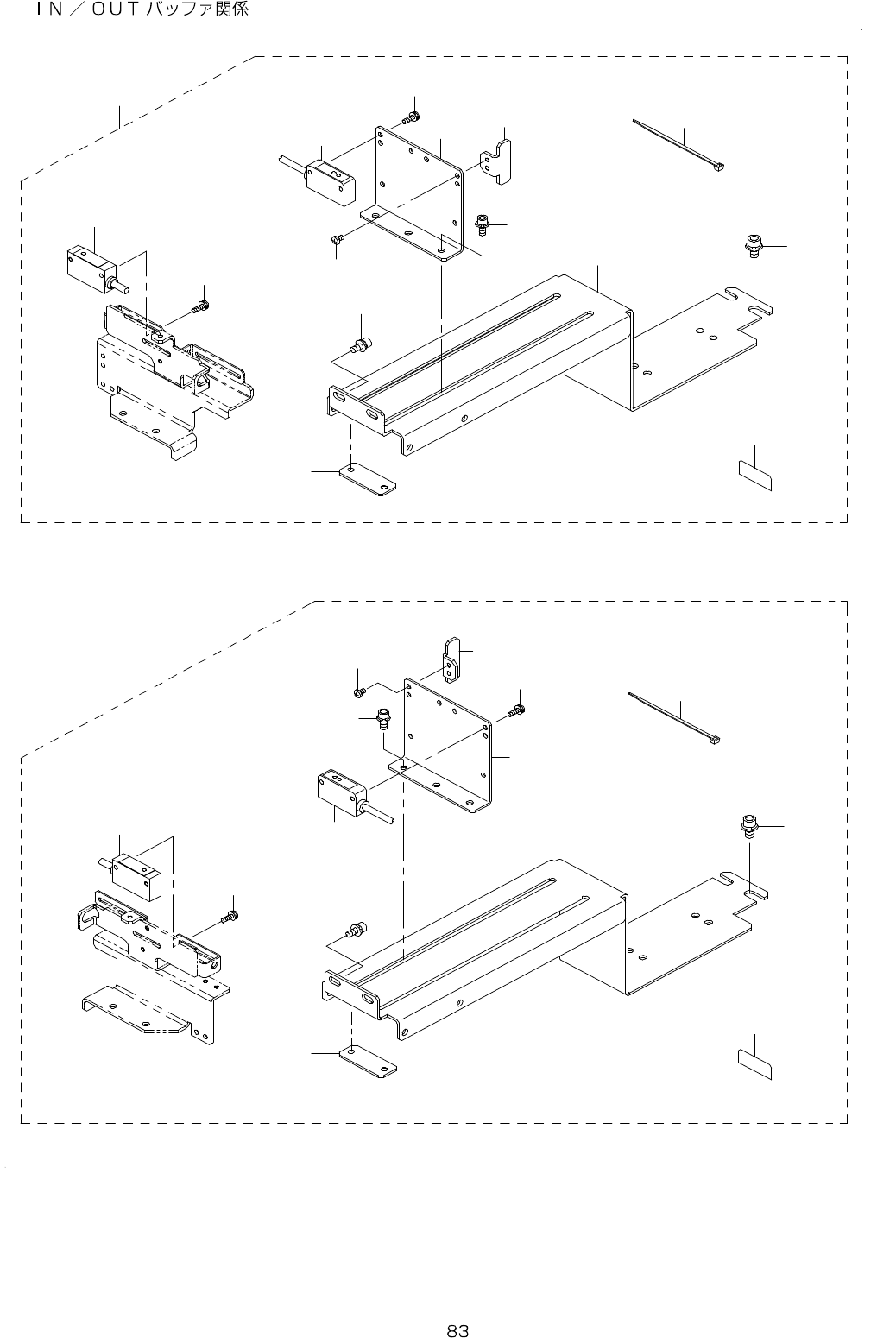 ＩＮ／ＯＵＴバッファ関係

83