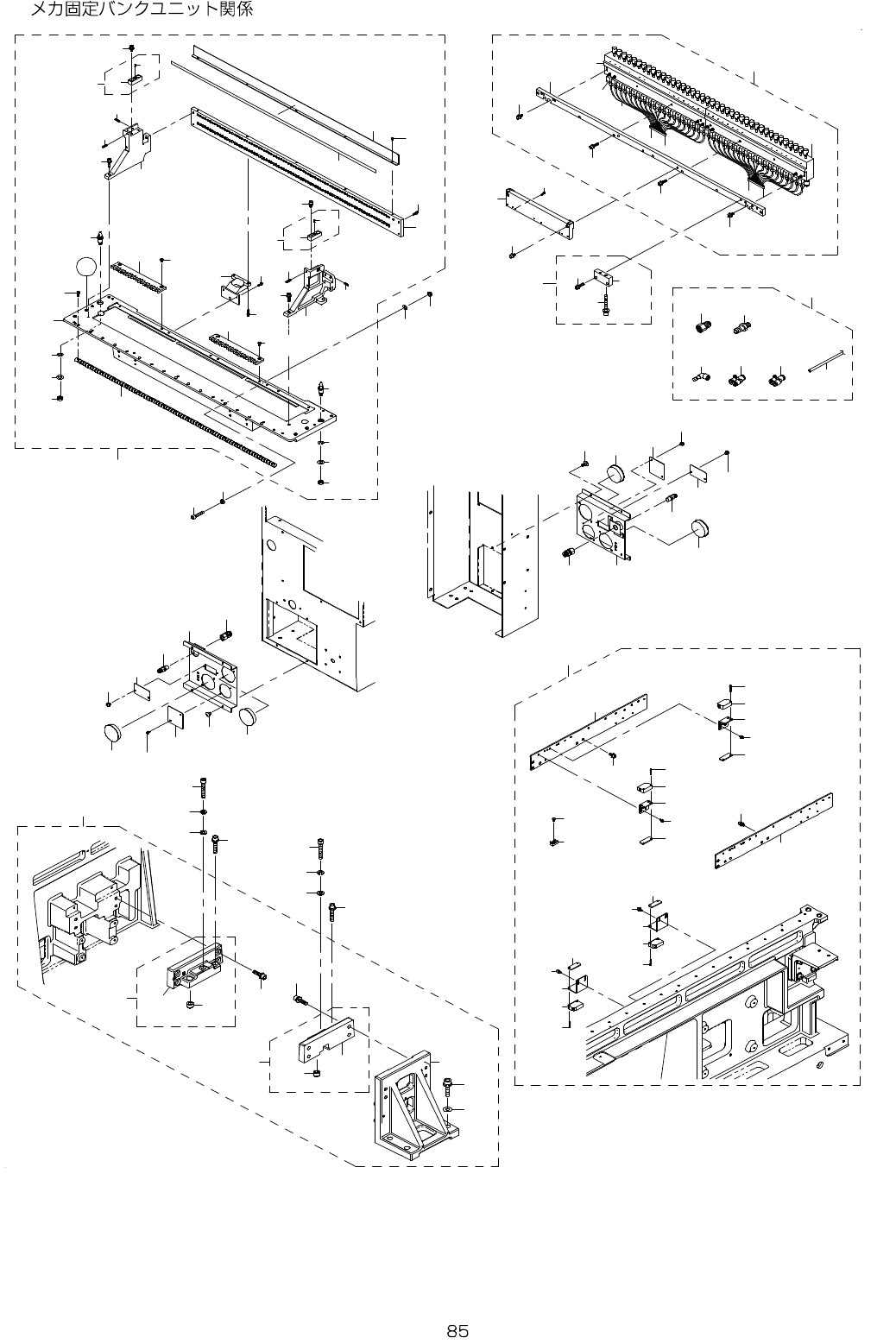 メカ固定バンクユニット関係

85