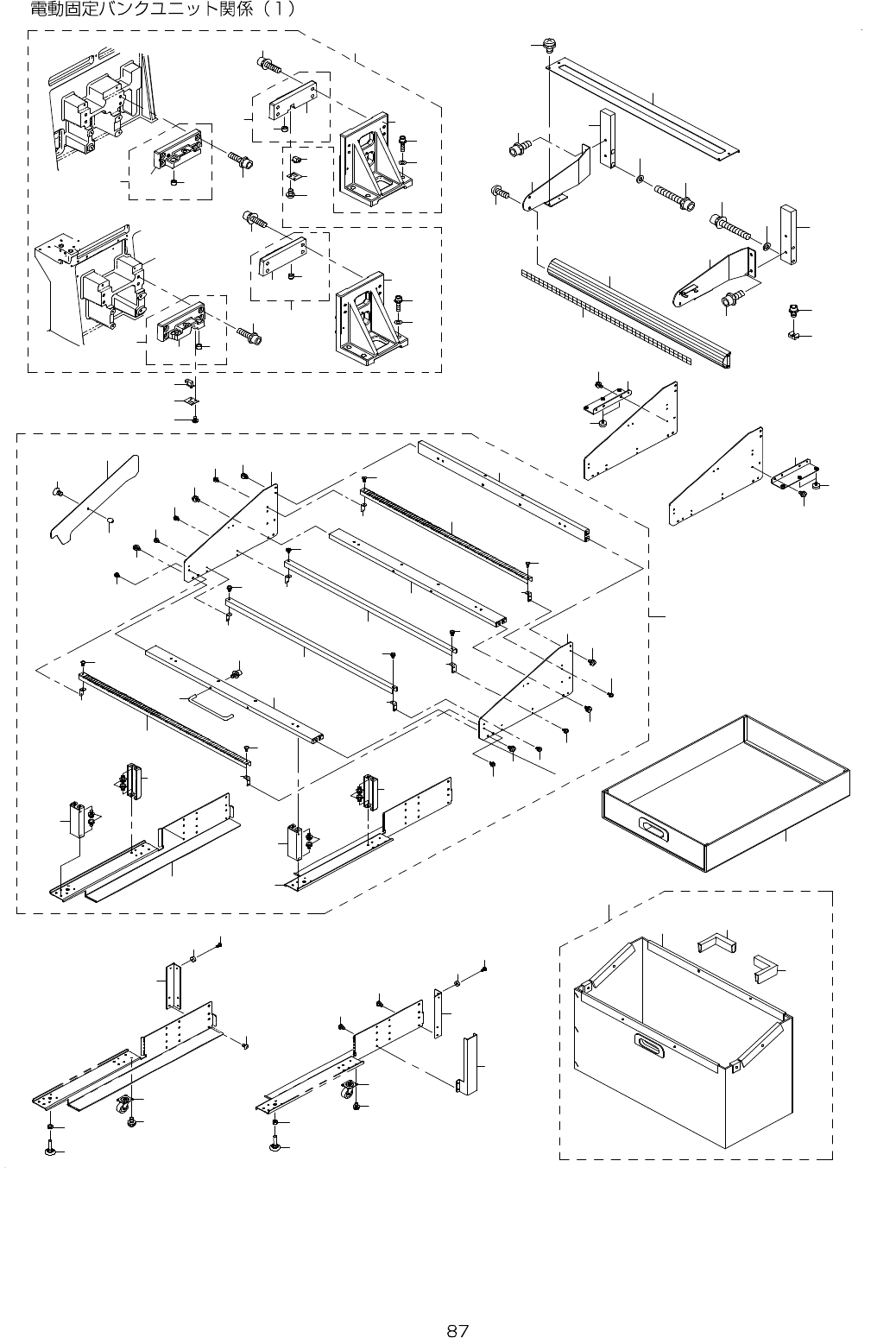 電動固定バンクユニット関係（1）

87